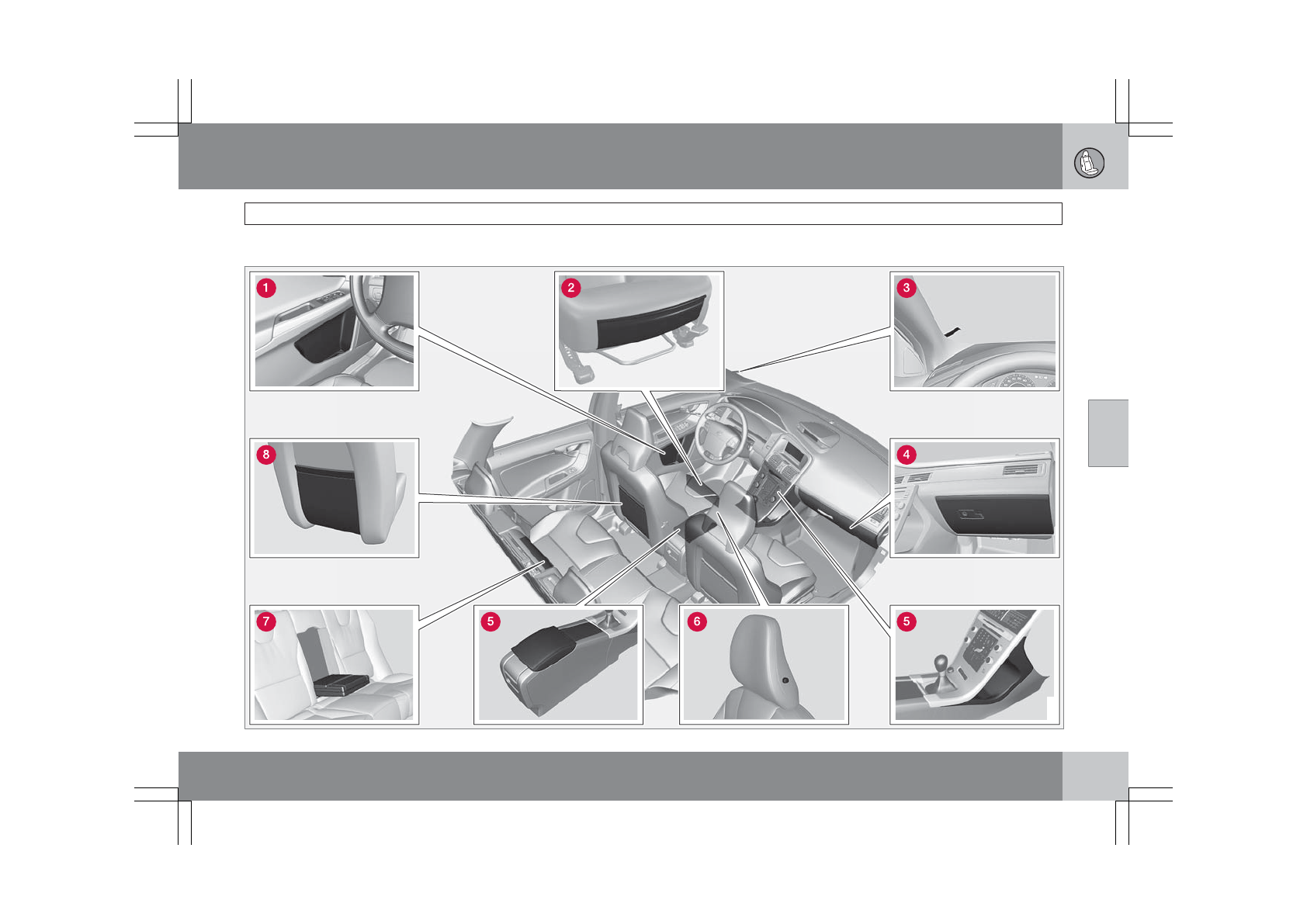 1

2

3

8

4

7

5

6

5