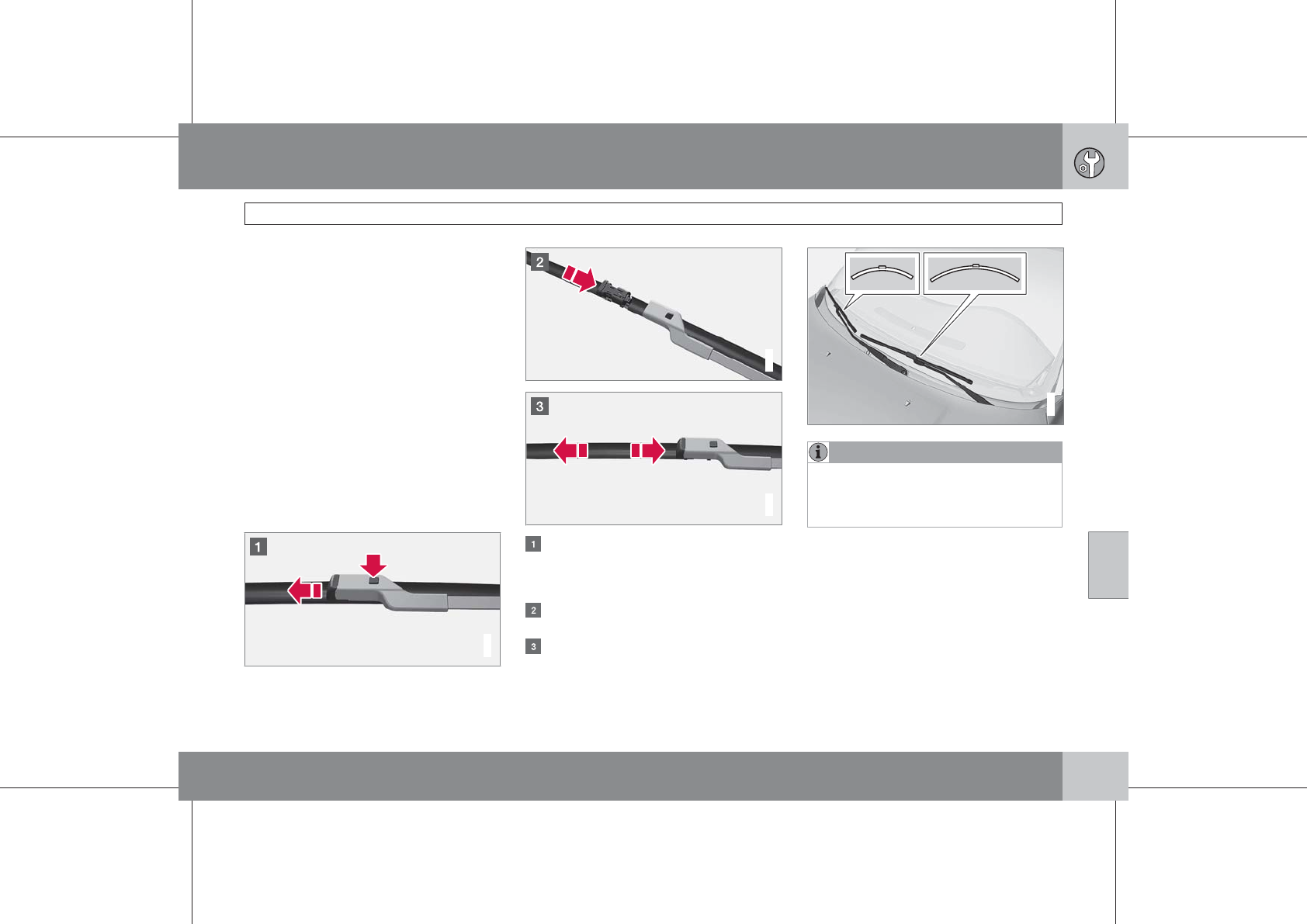 2

3

1

1

2

3