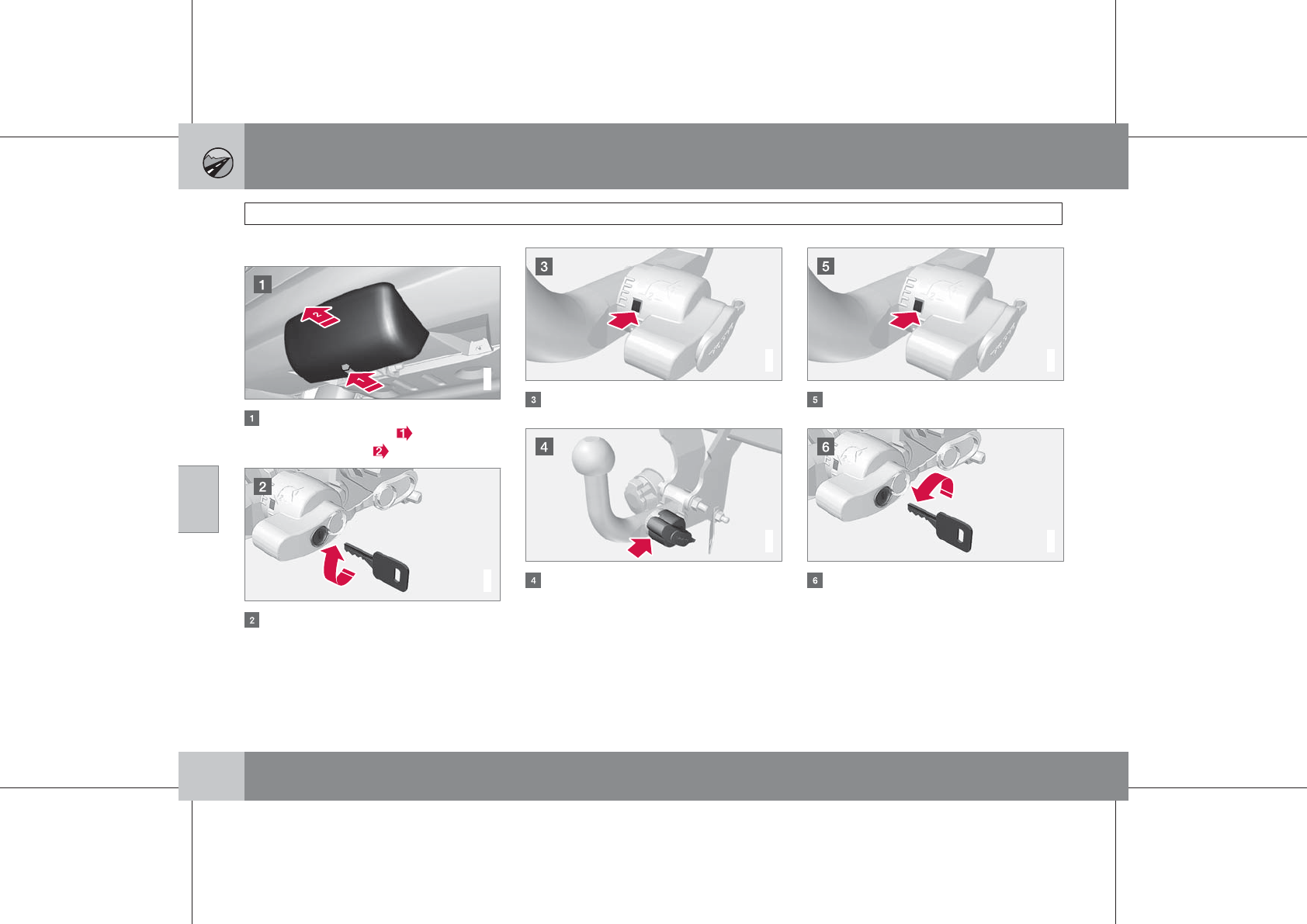 1

1

1

2

2

2

3

3

4

4

5

5

6

6