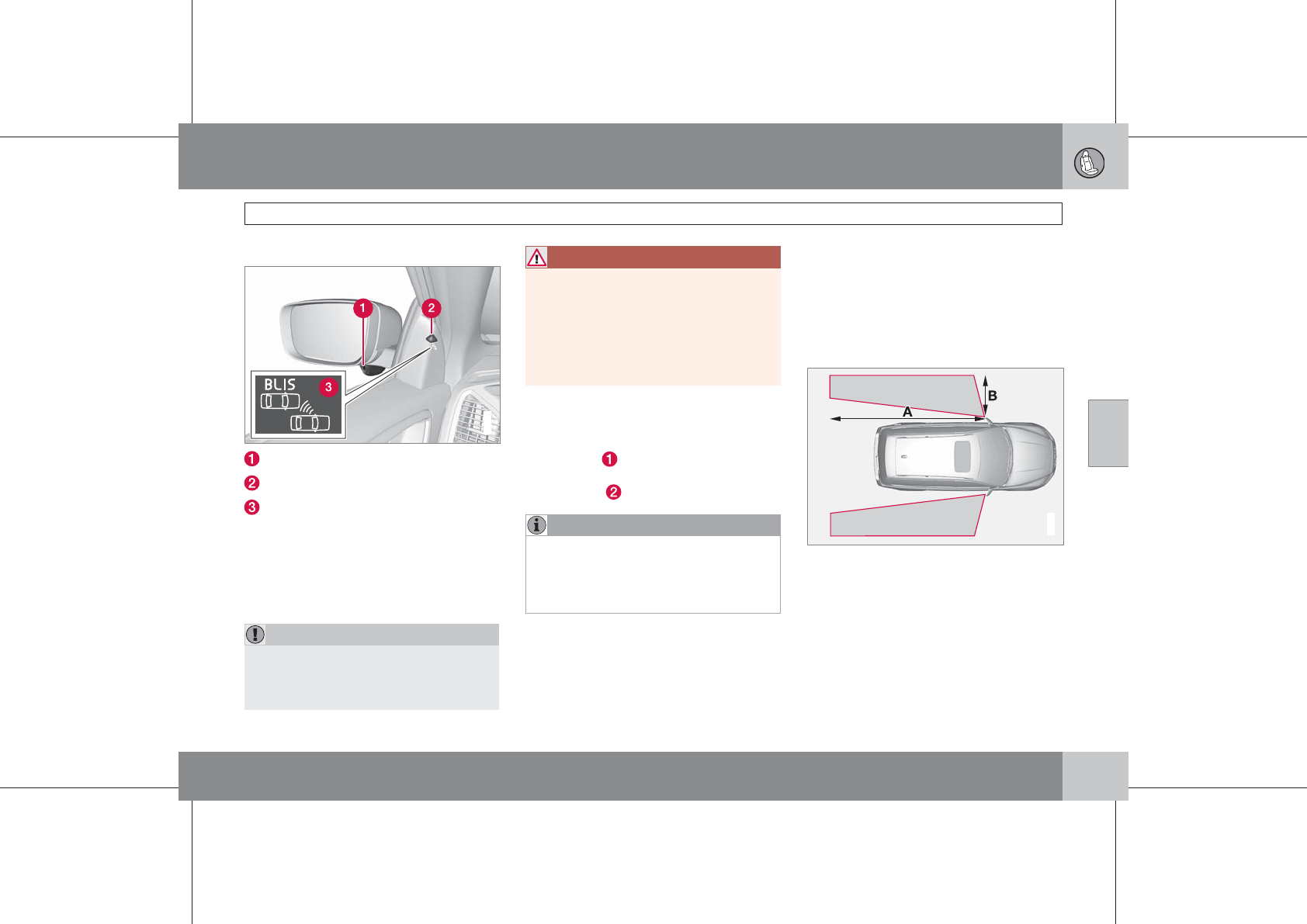 1

2

BLIS

3

1

2

3

1

2

A

B