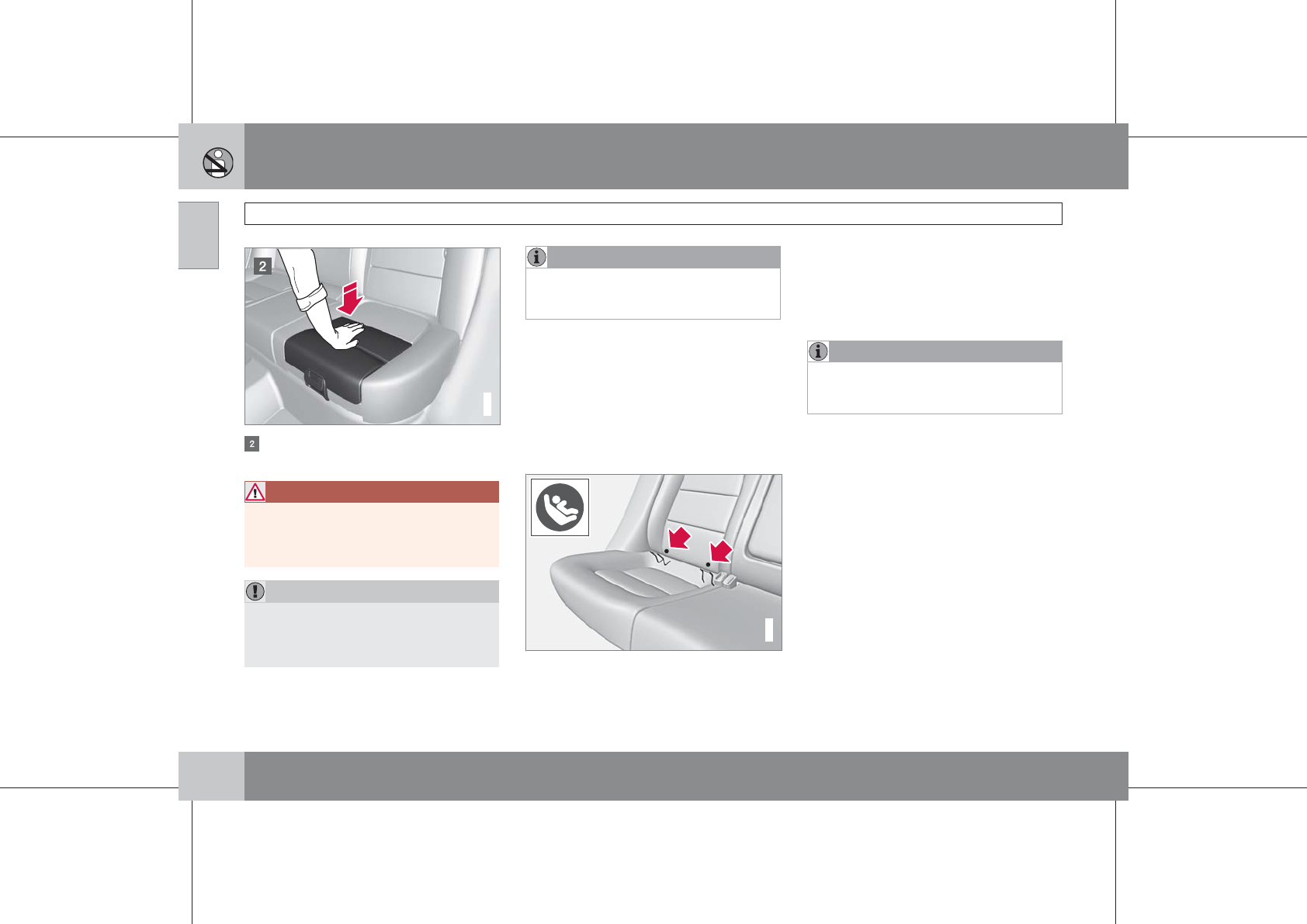 2

2