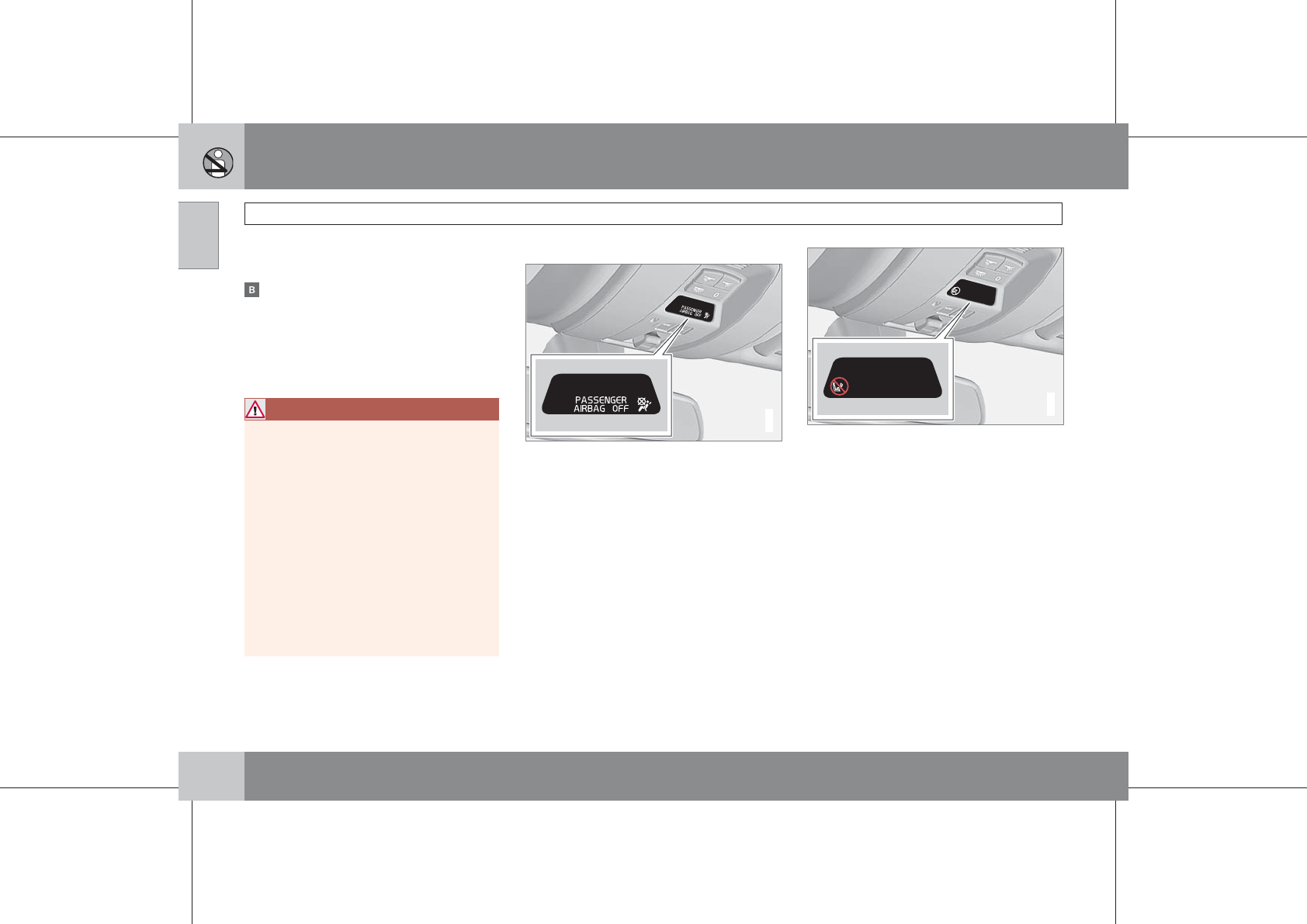 B

PASSENGER AIRBAG OFF

PASSENGER AIRBAG OFF