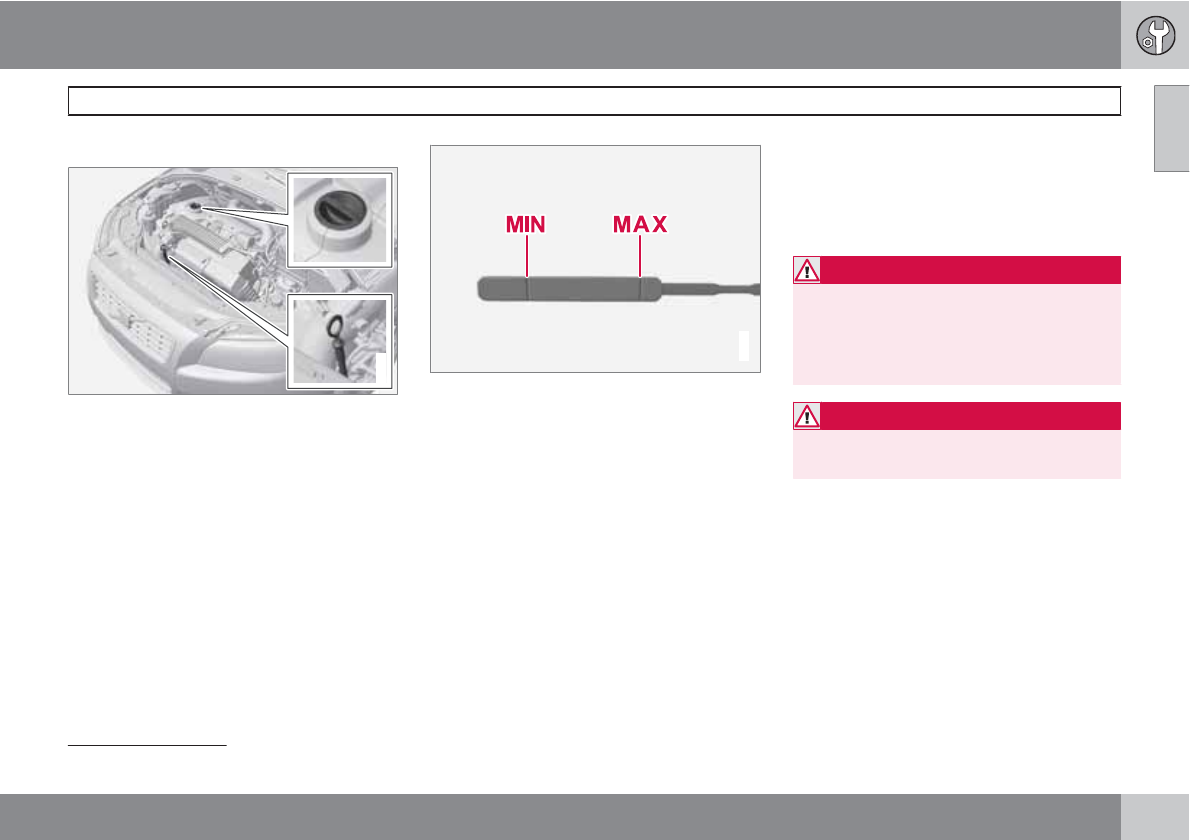 MIN MAX