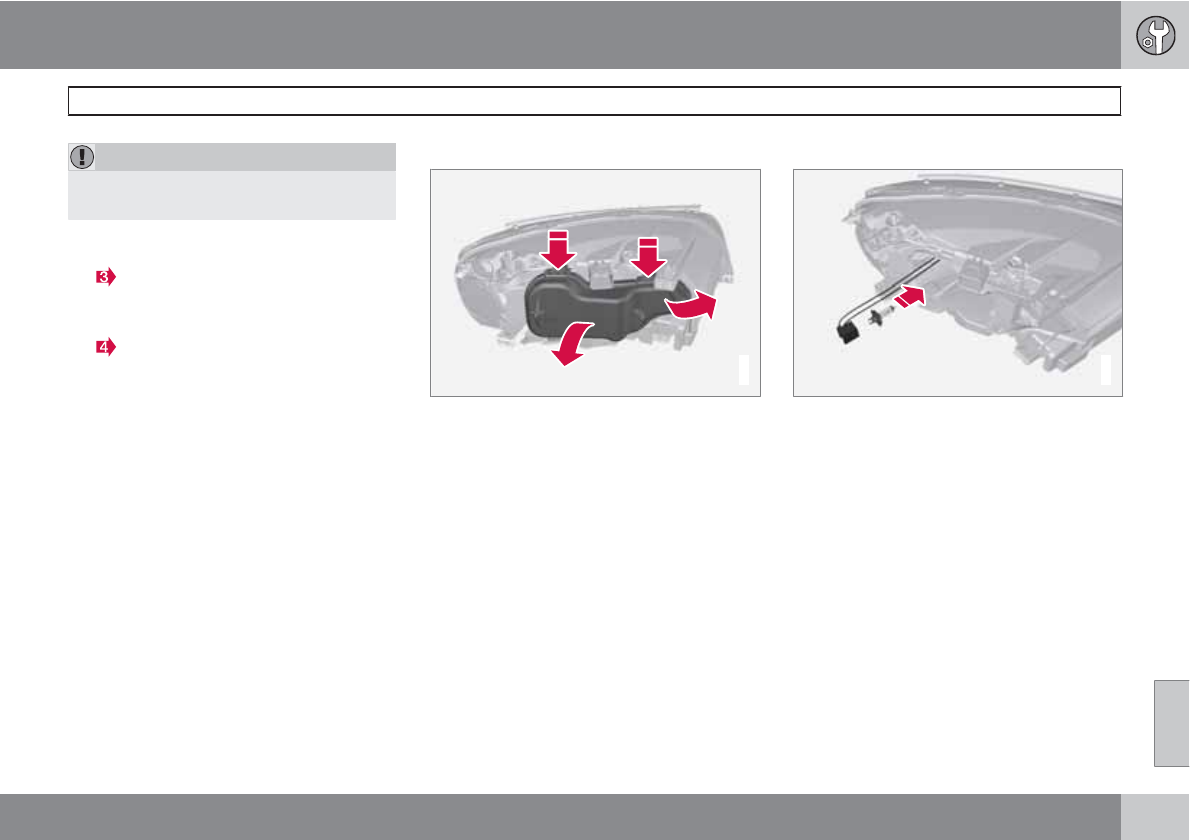 3

4