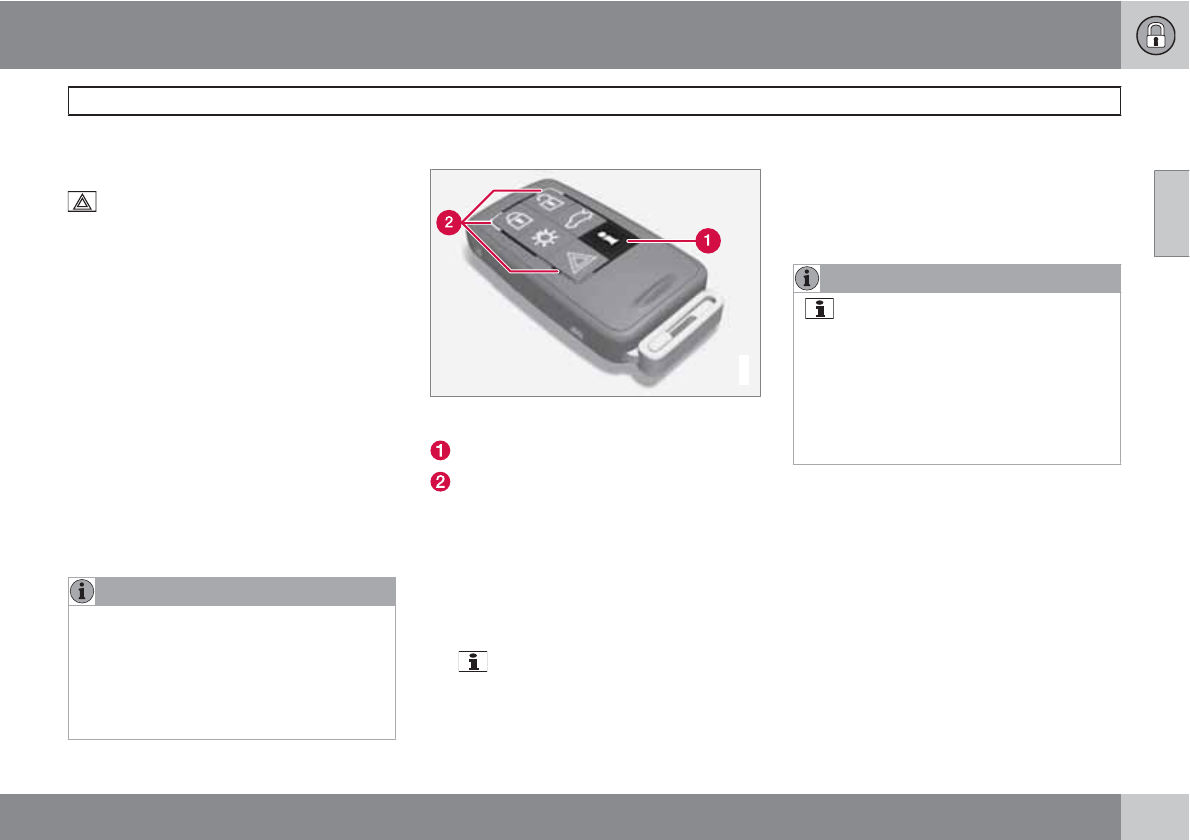 2

1

1

2