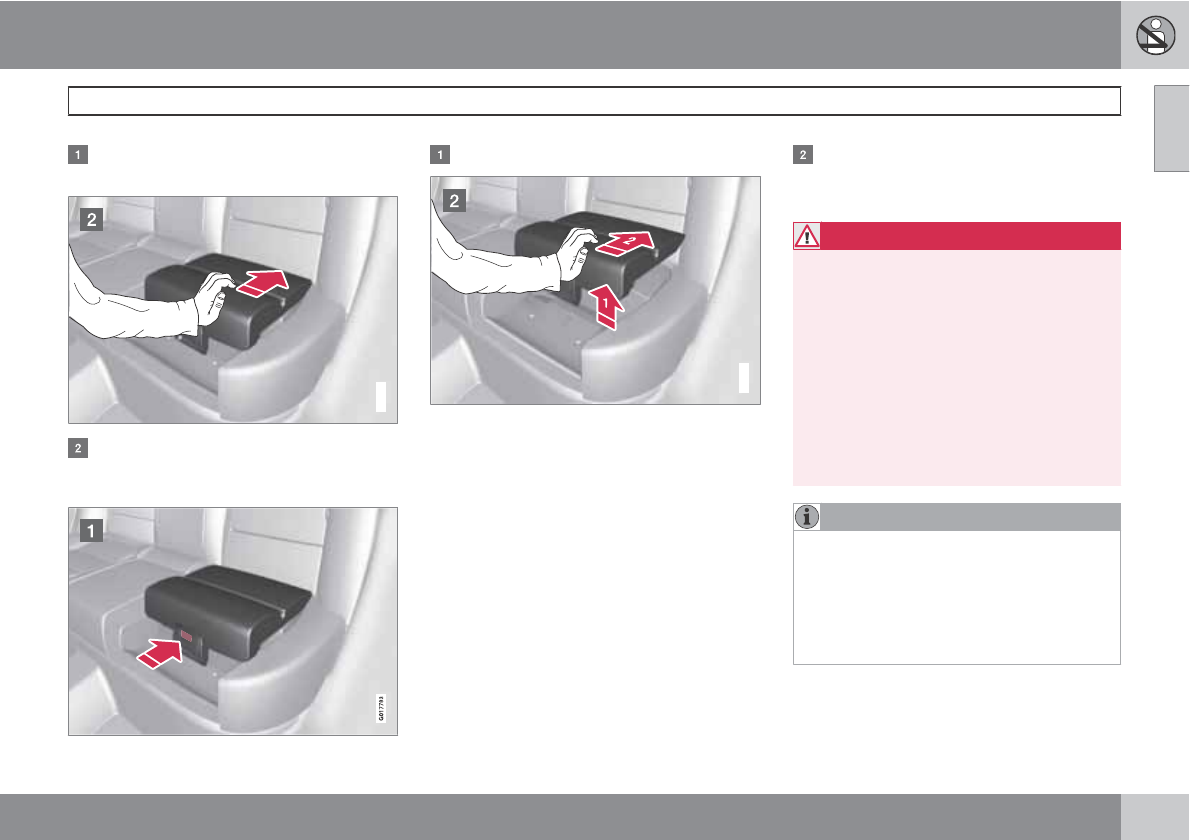 1

2

2

1

G017793

1

2

2

1

2