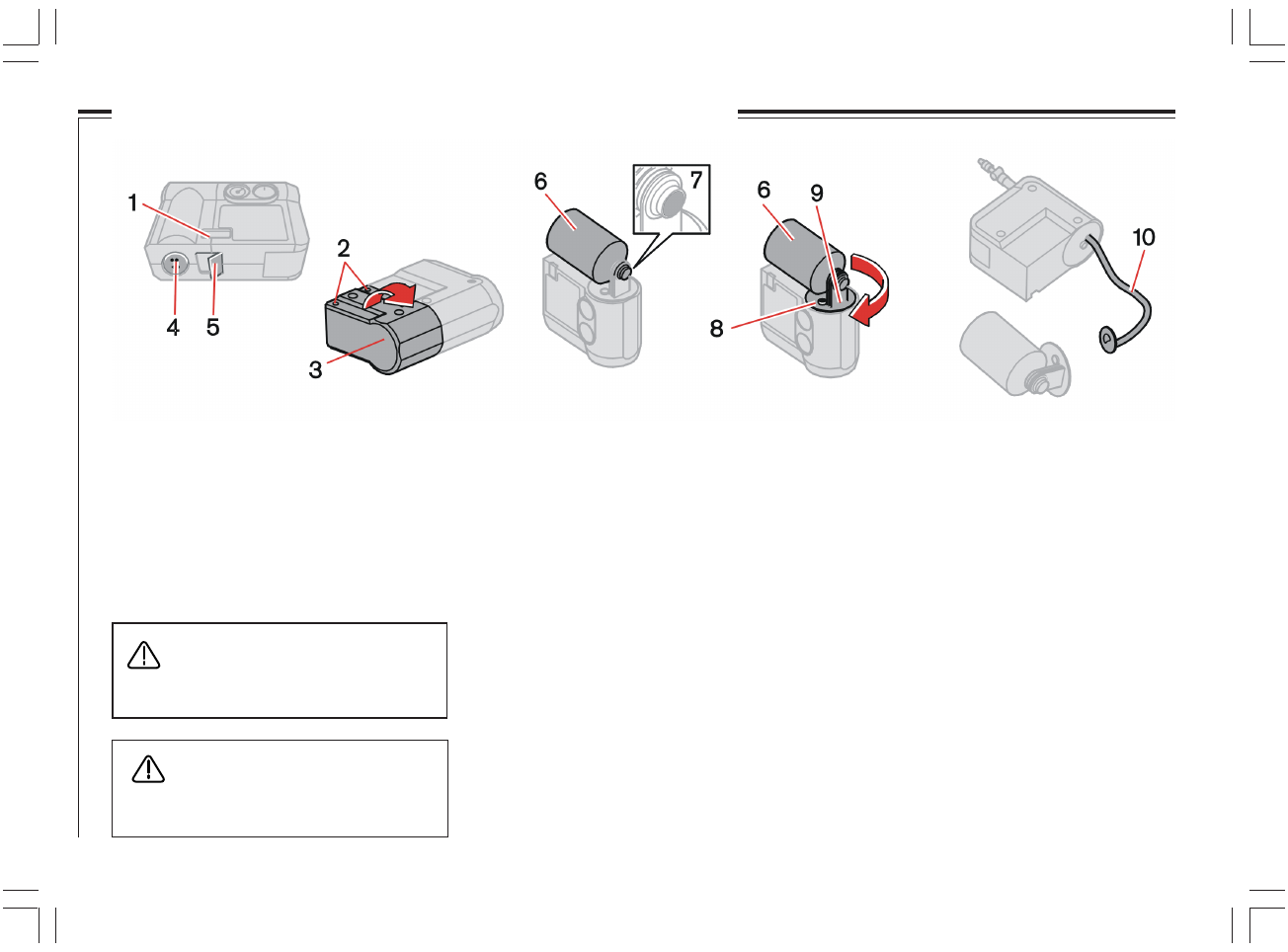 1
4
5
2
3
6
7
6
9
8
10