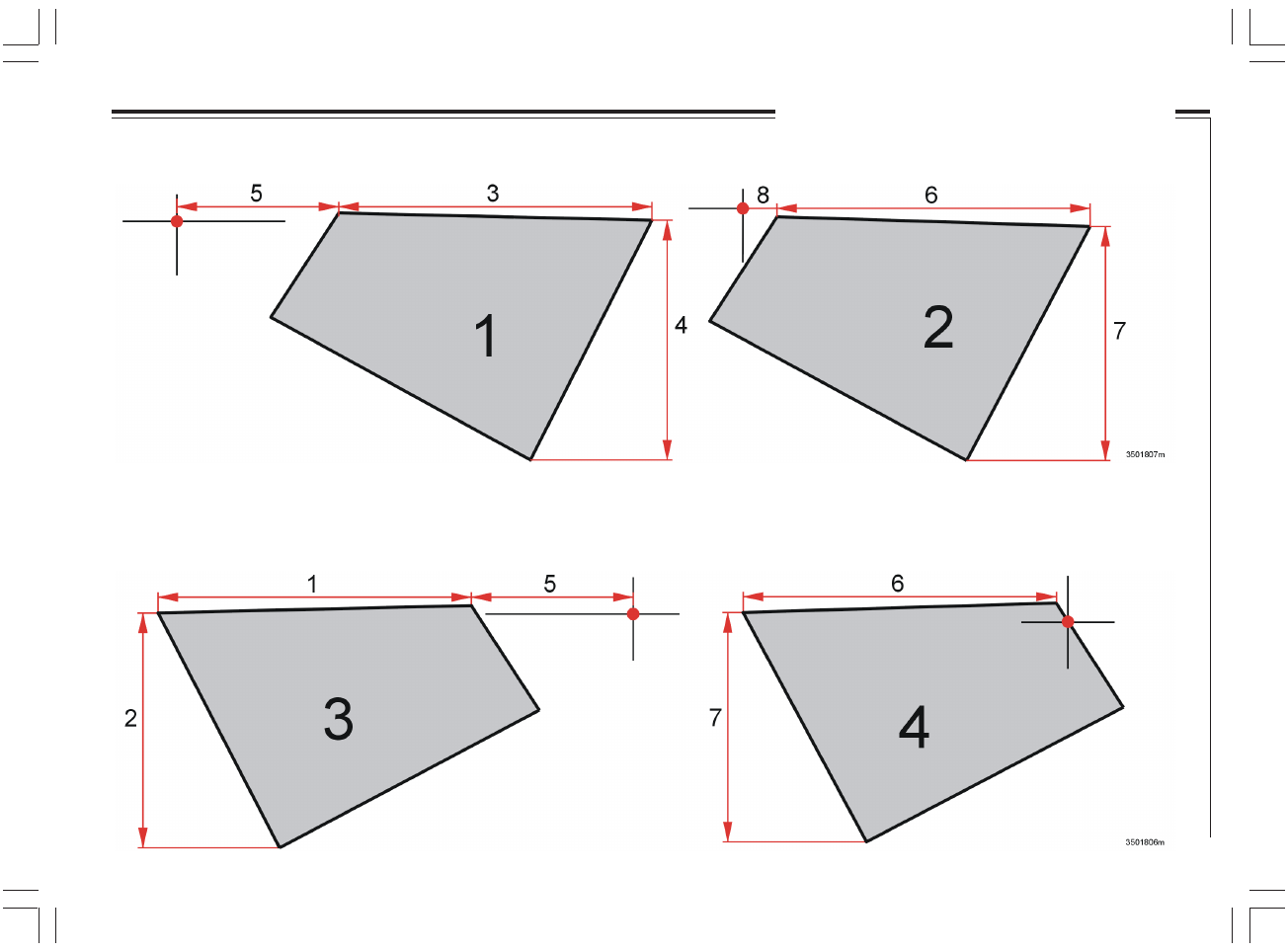 5
3
4
1
8
6
7
2
3501807m
1
5
2
3
6
7
4
3501806m