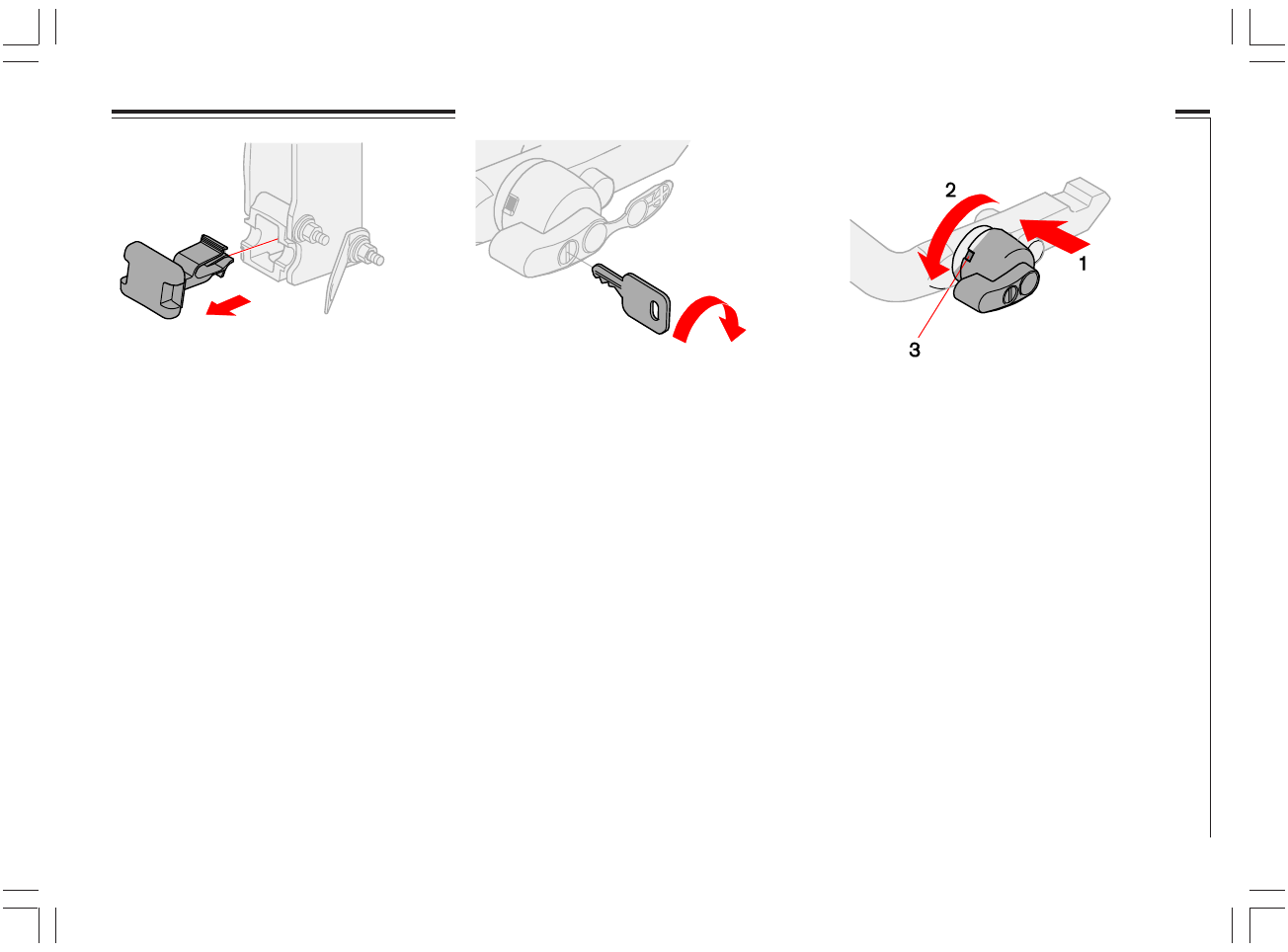 2
1
3