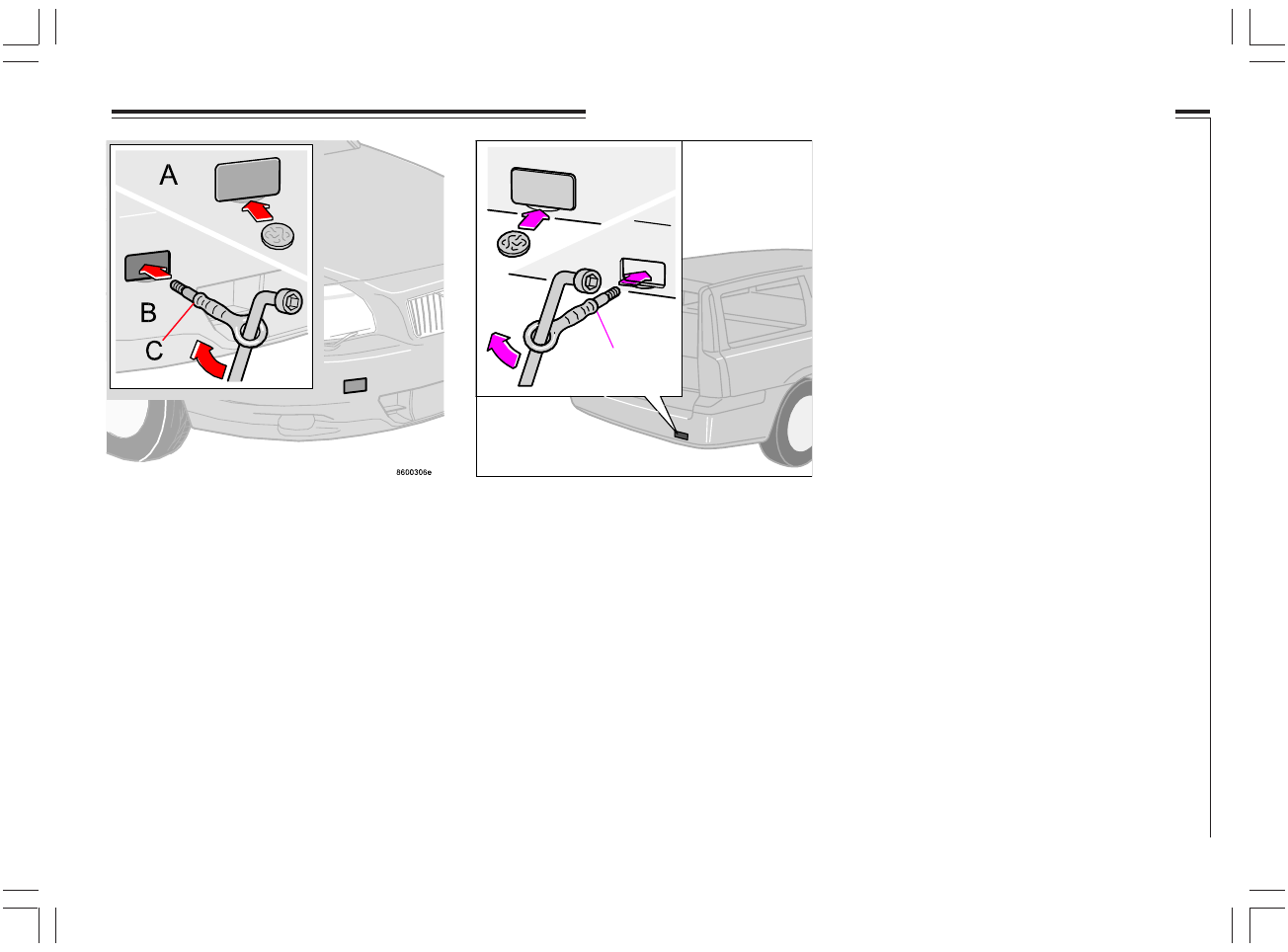 A

B

C

8600306e