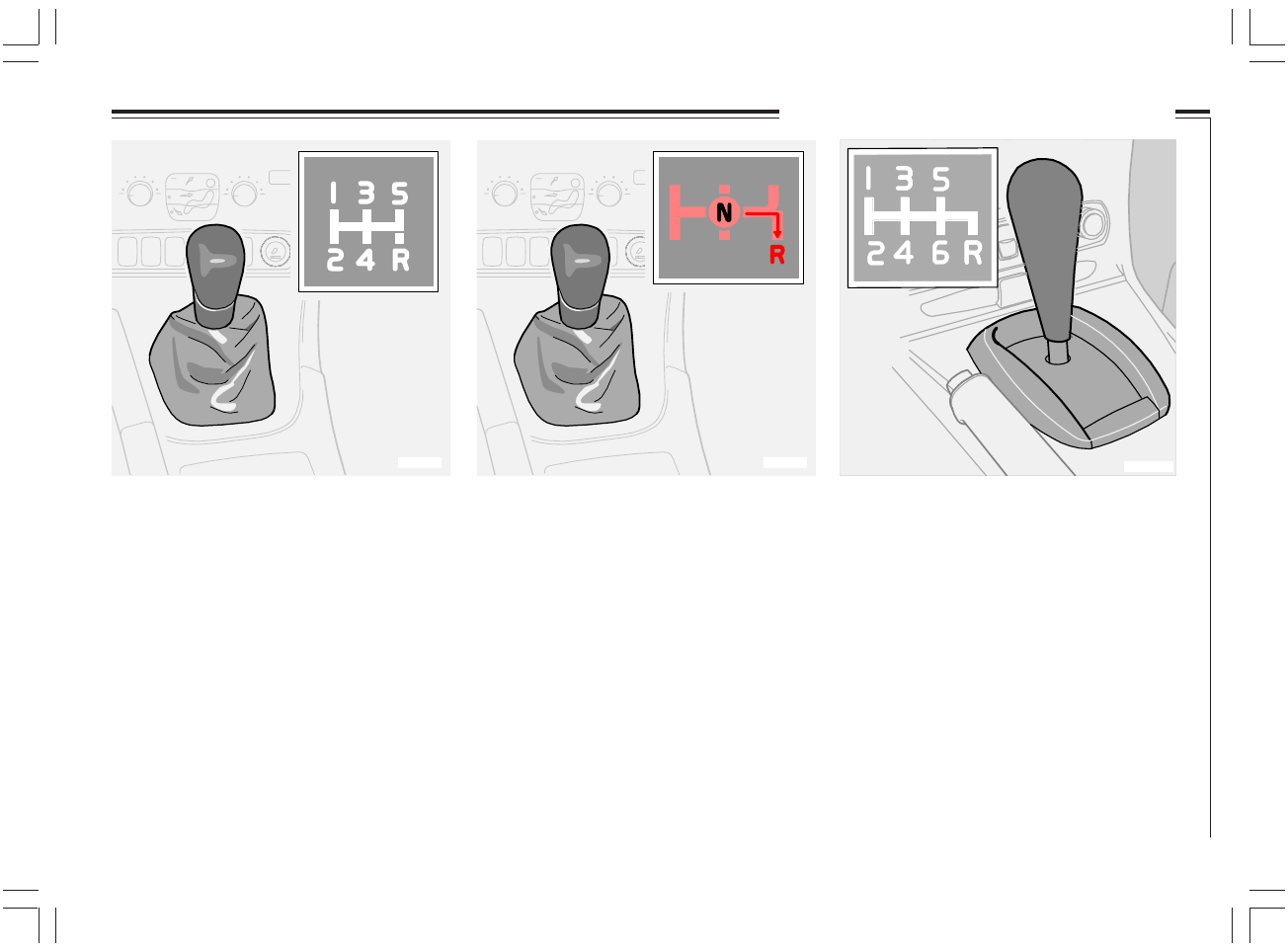 1 3 5
2 4 R

N
R

1 3 5
2 4 6 R