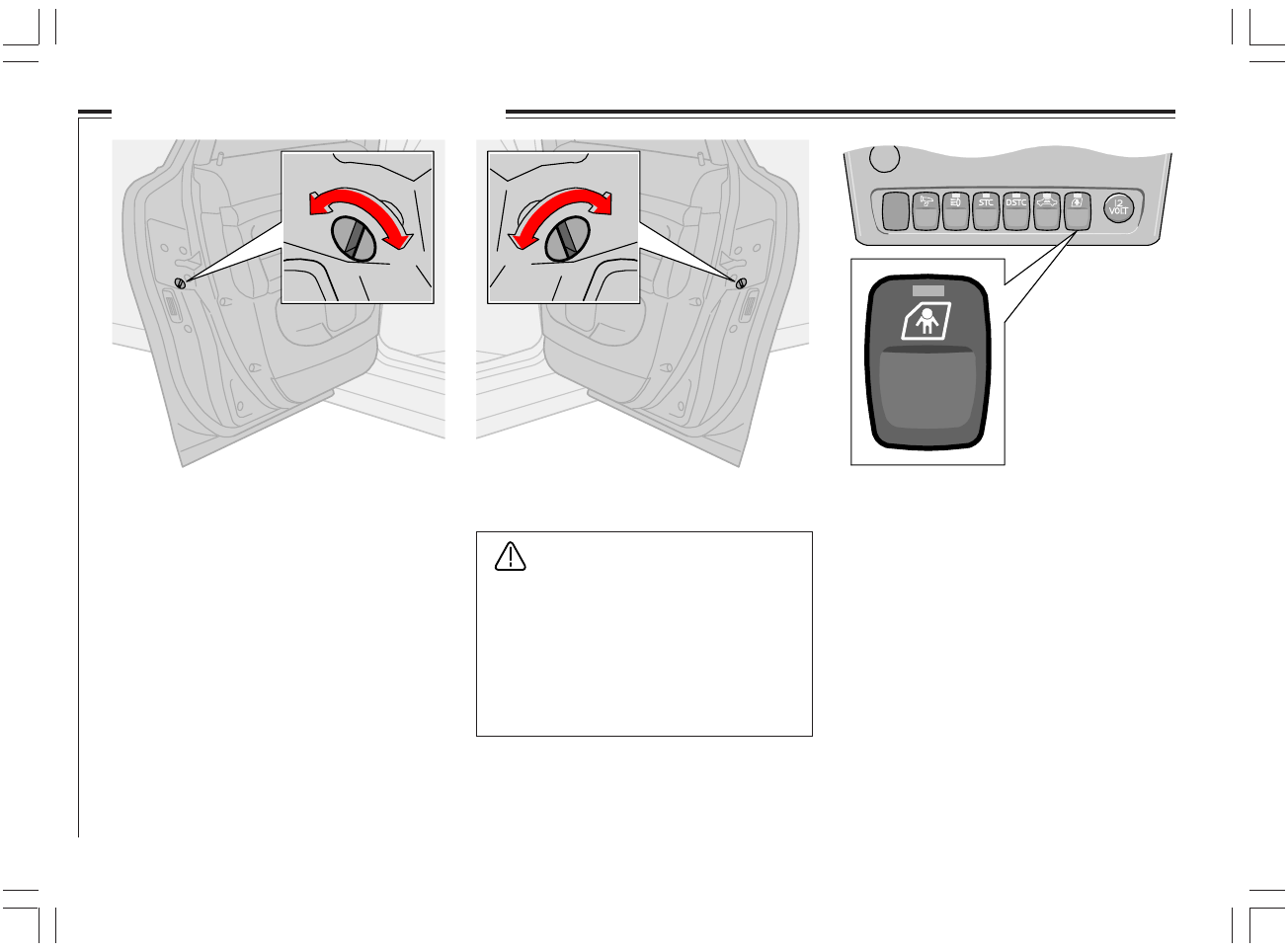 STC

DSTC

12 VOLT