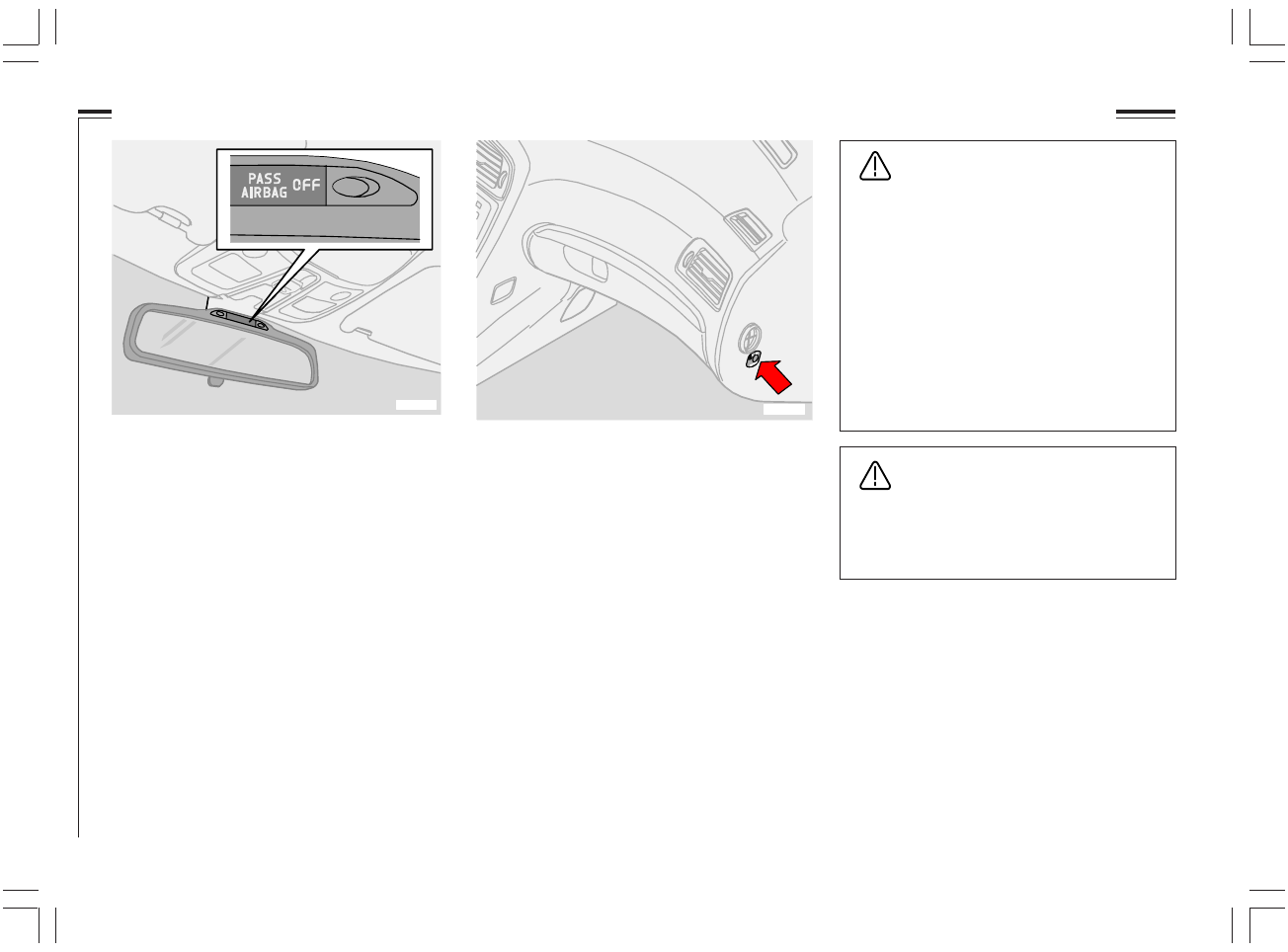 PASS AIRBAG OFF