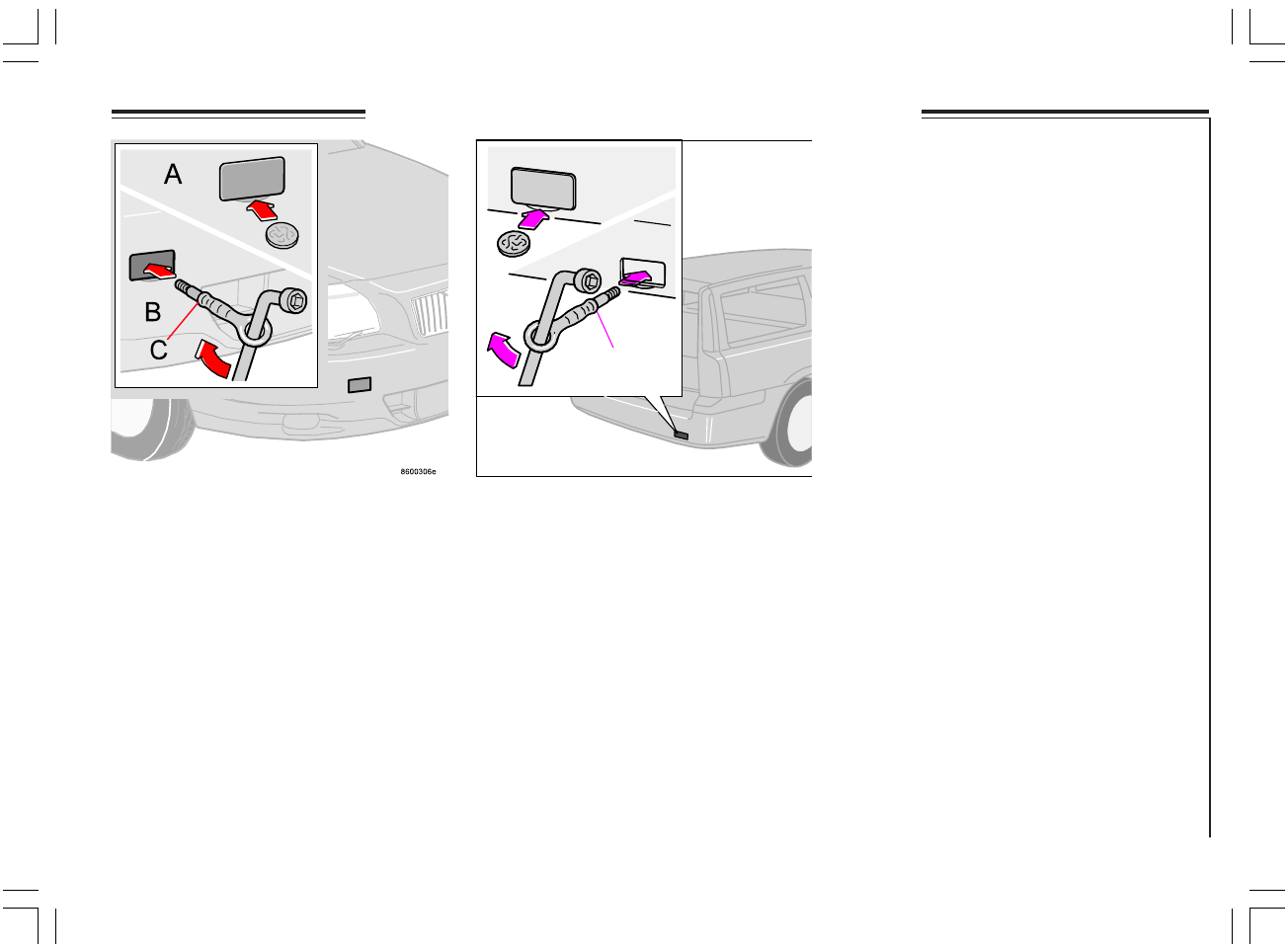 A

B

C

8600306e