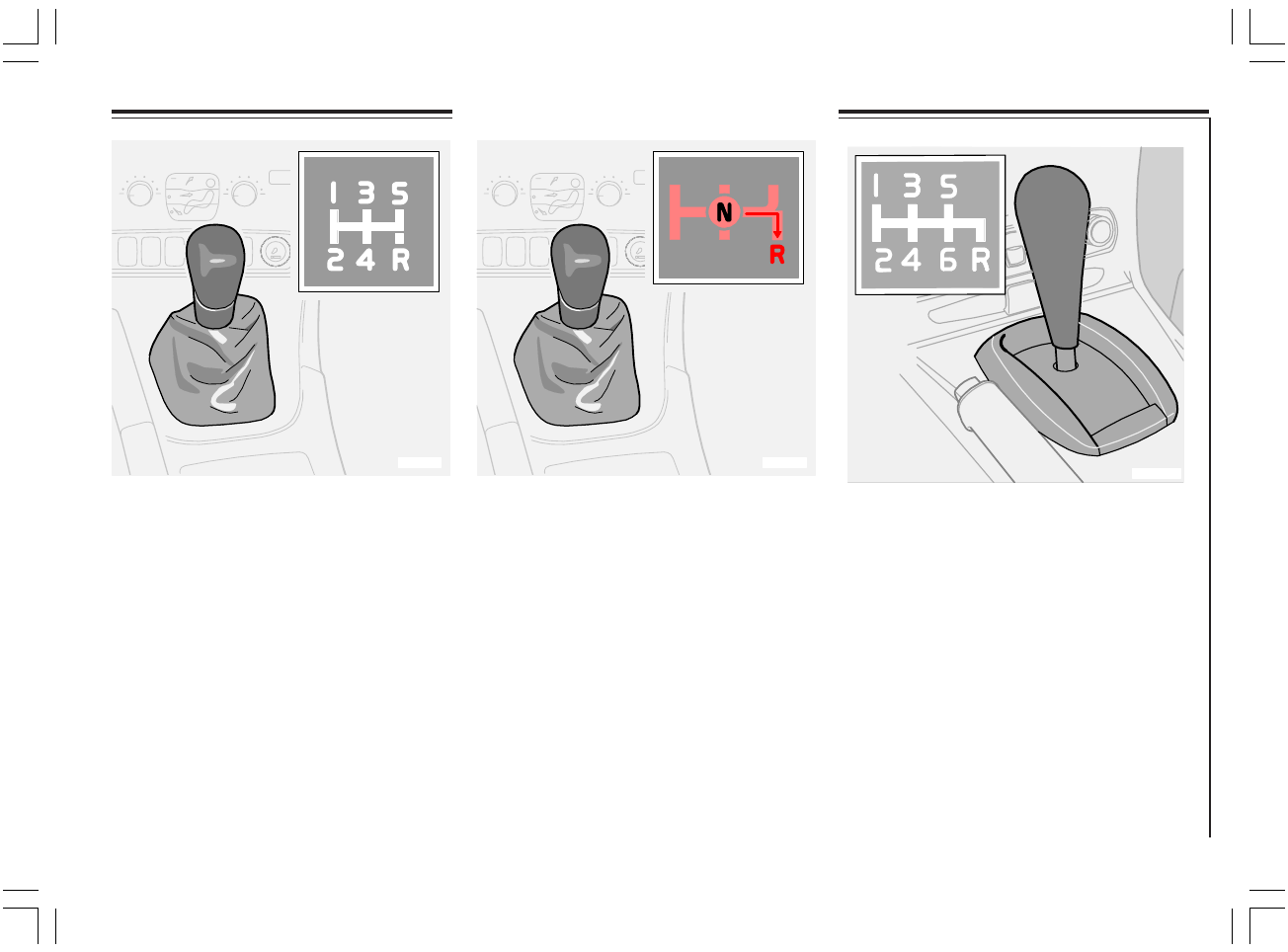 1 3 5
2 4 R

N
R

1 3 5
2 4 6 R