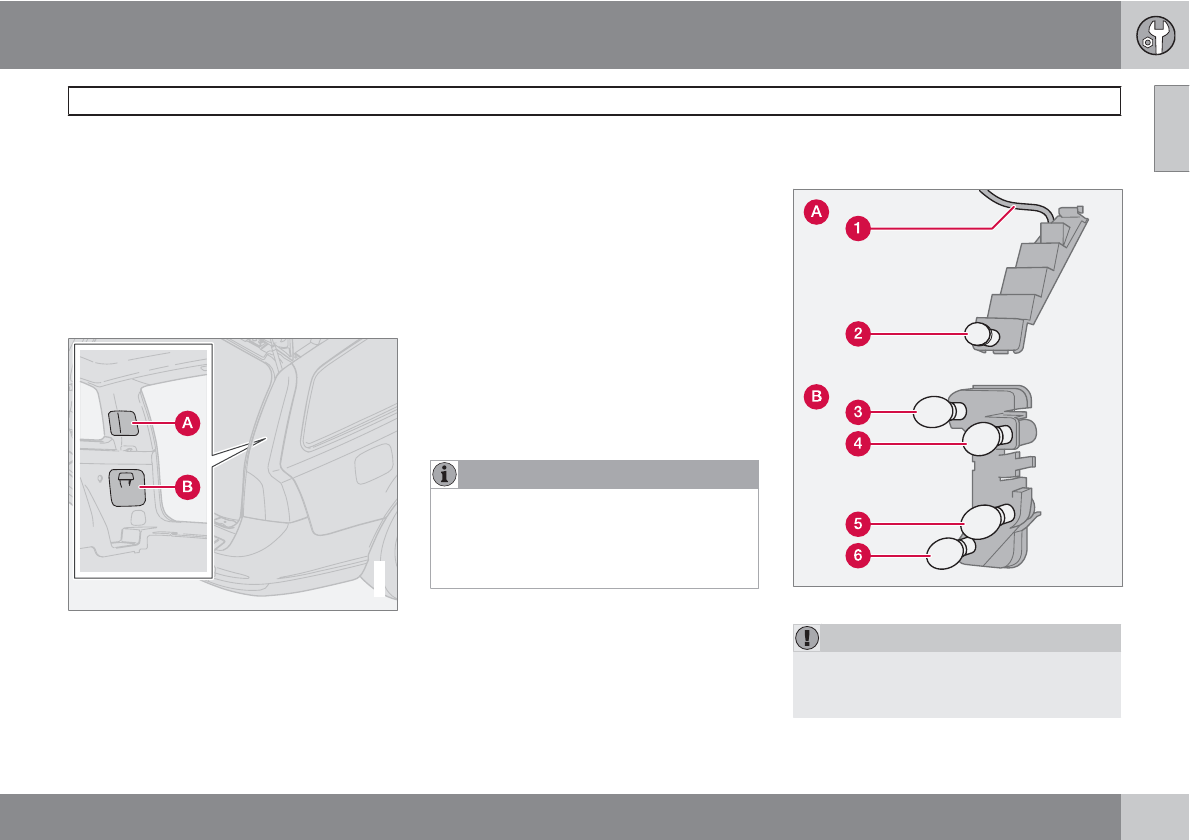 A

B

A

1

2

B

3

4

5

6