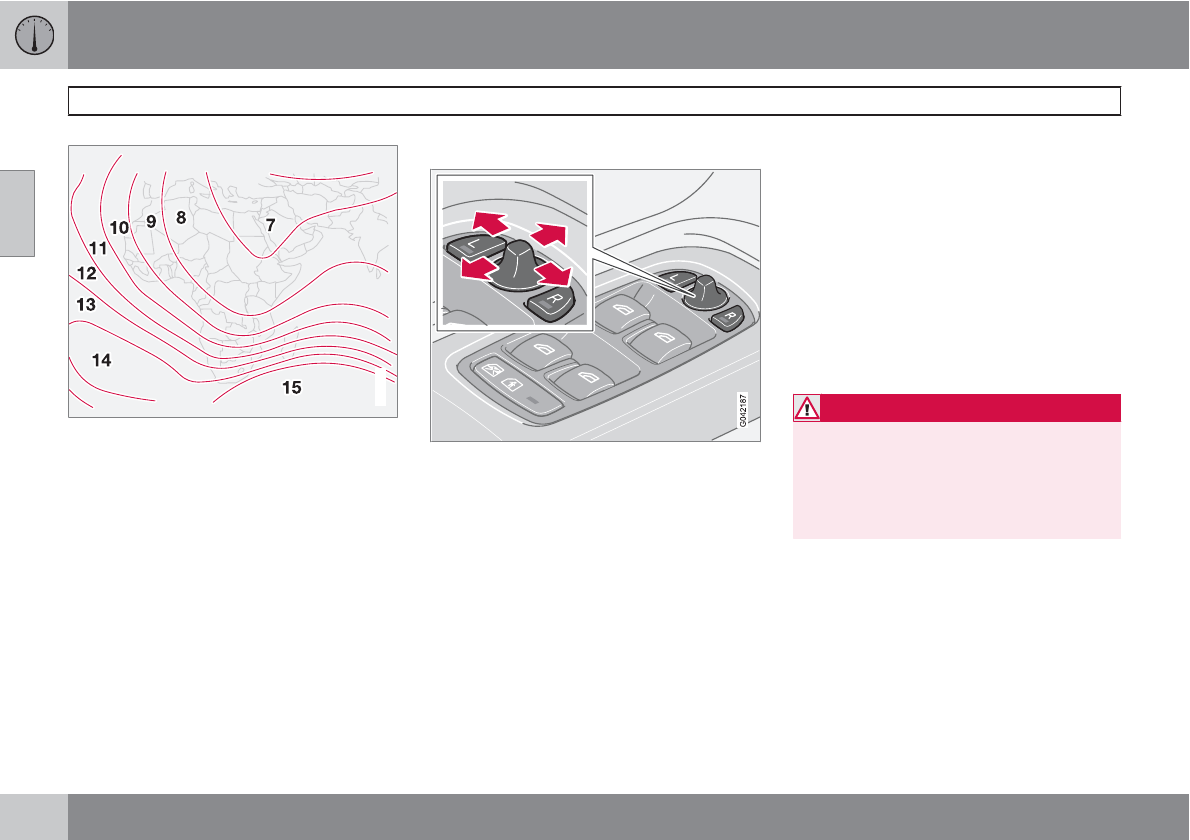 10
9
8
7
11
12
13
14
15

L
R
L
R
G042187