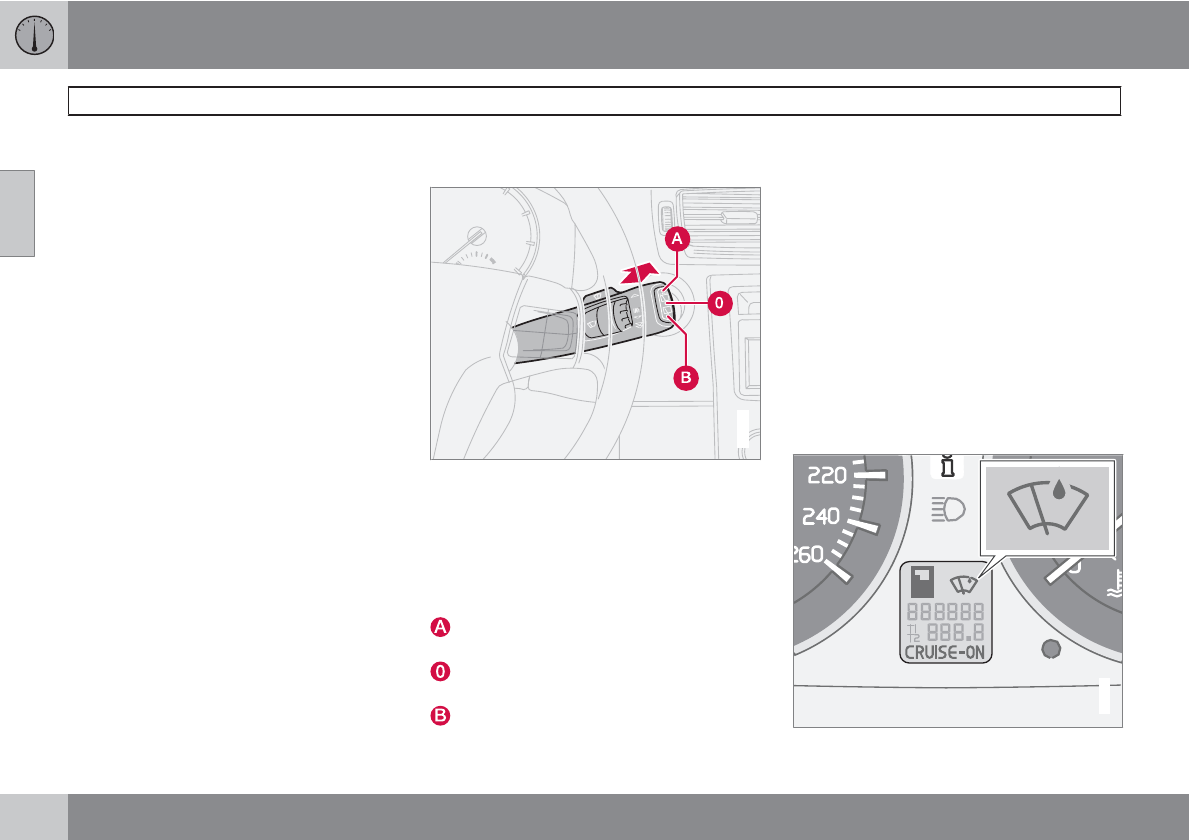 A
0
B

220
240
260
888888
888.8
CRUISE-ON

A
0
B