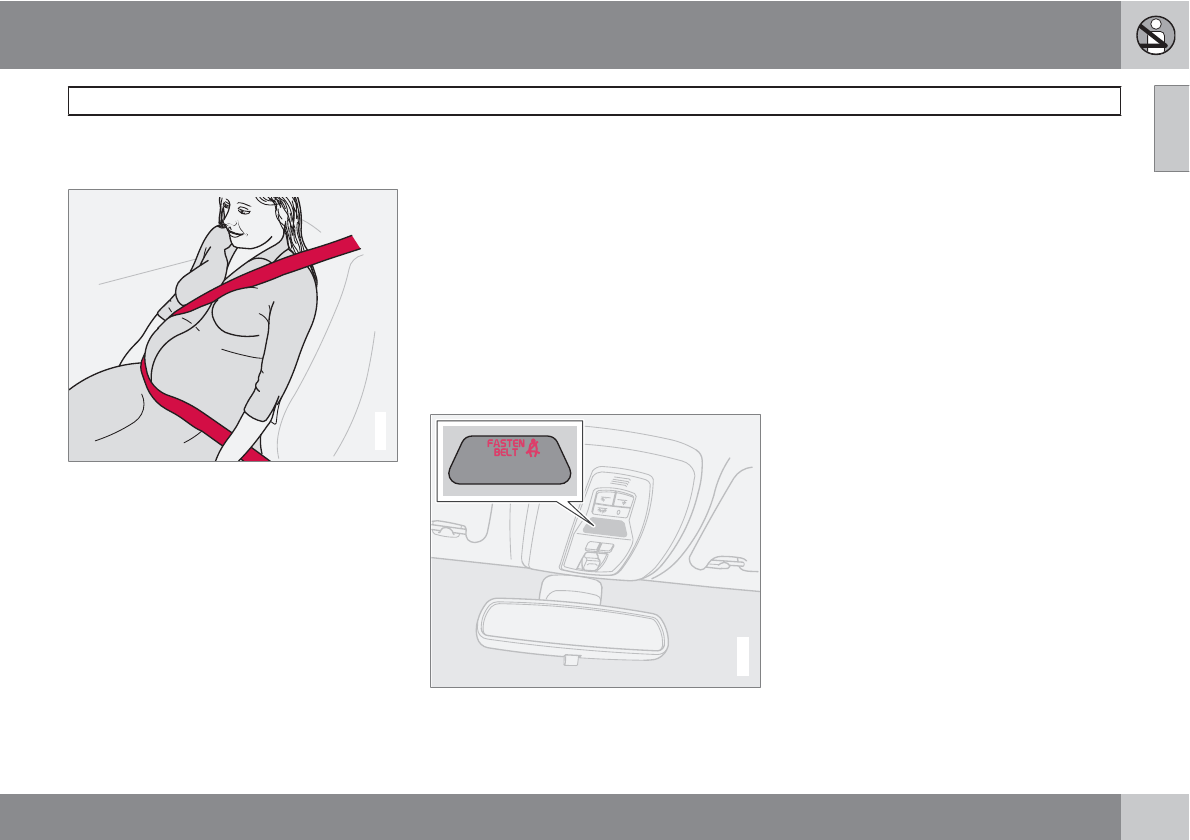 FASTEN
BELT