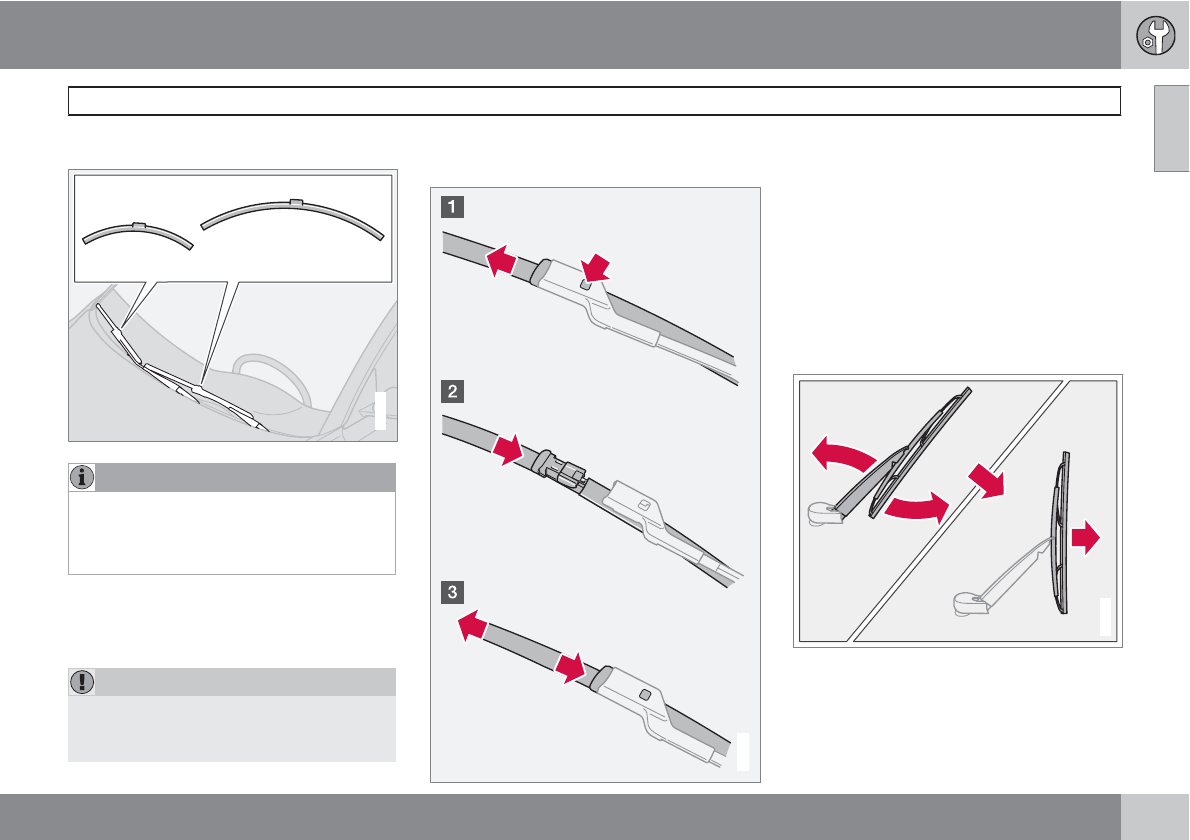 1

2

3