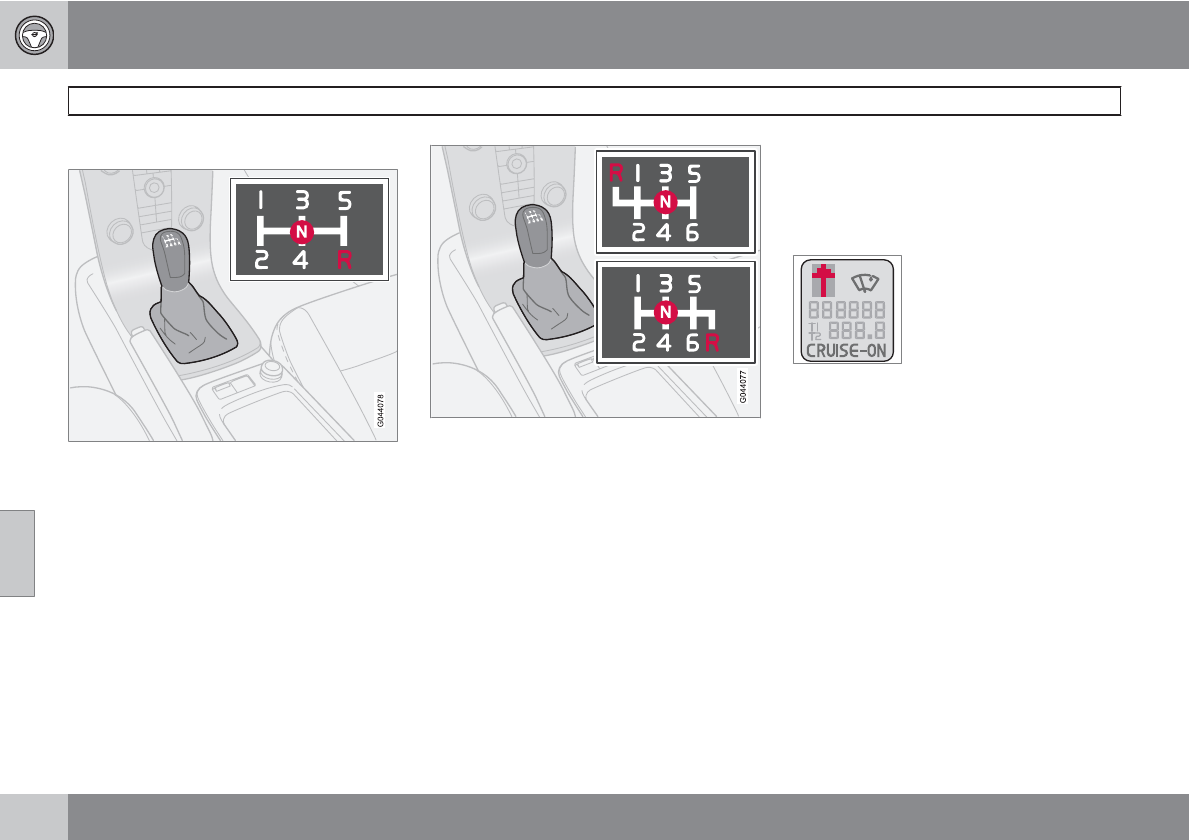 1 3 5
N
2 4 R

G044078

R 1 3 5
N
2 4 6

1 3 5
N
2 4 6 R

G044077

888888
888.8
CRUISE-ON