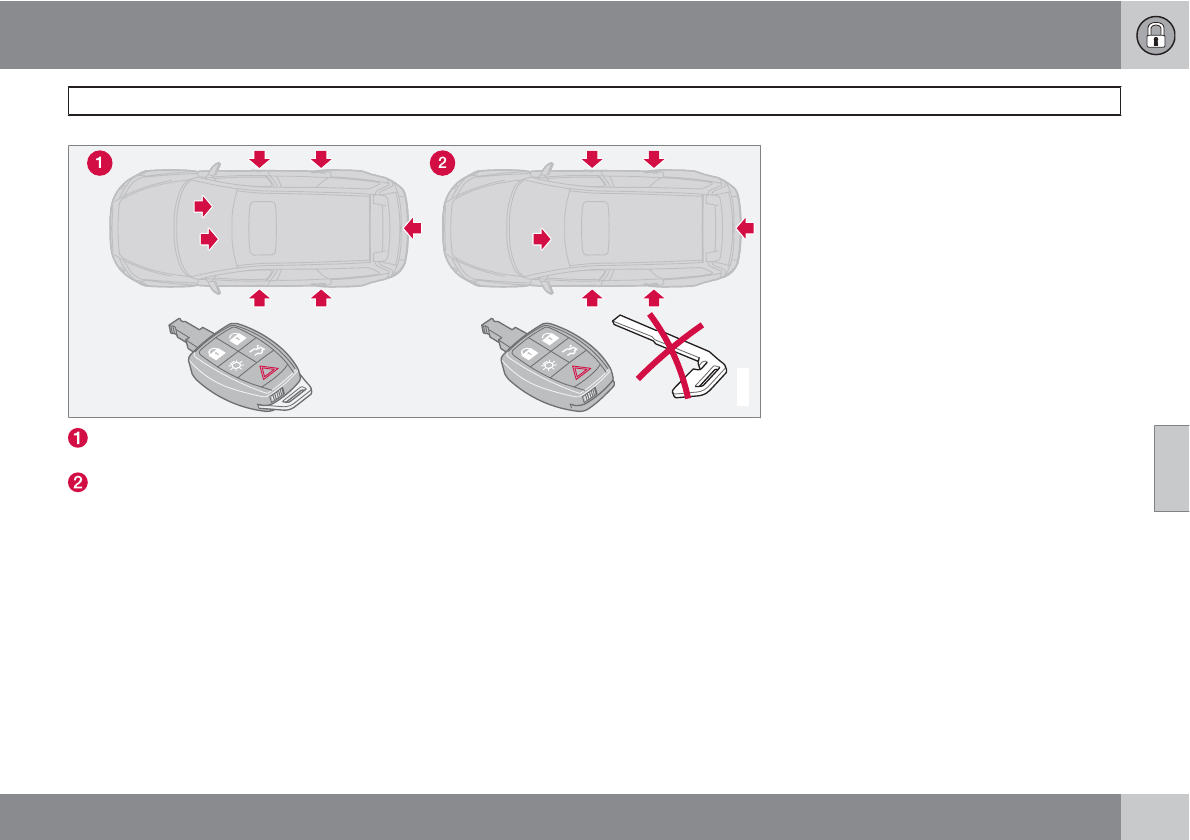 1

2

1

2