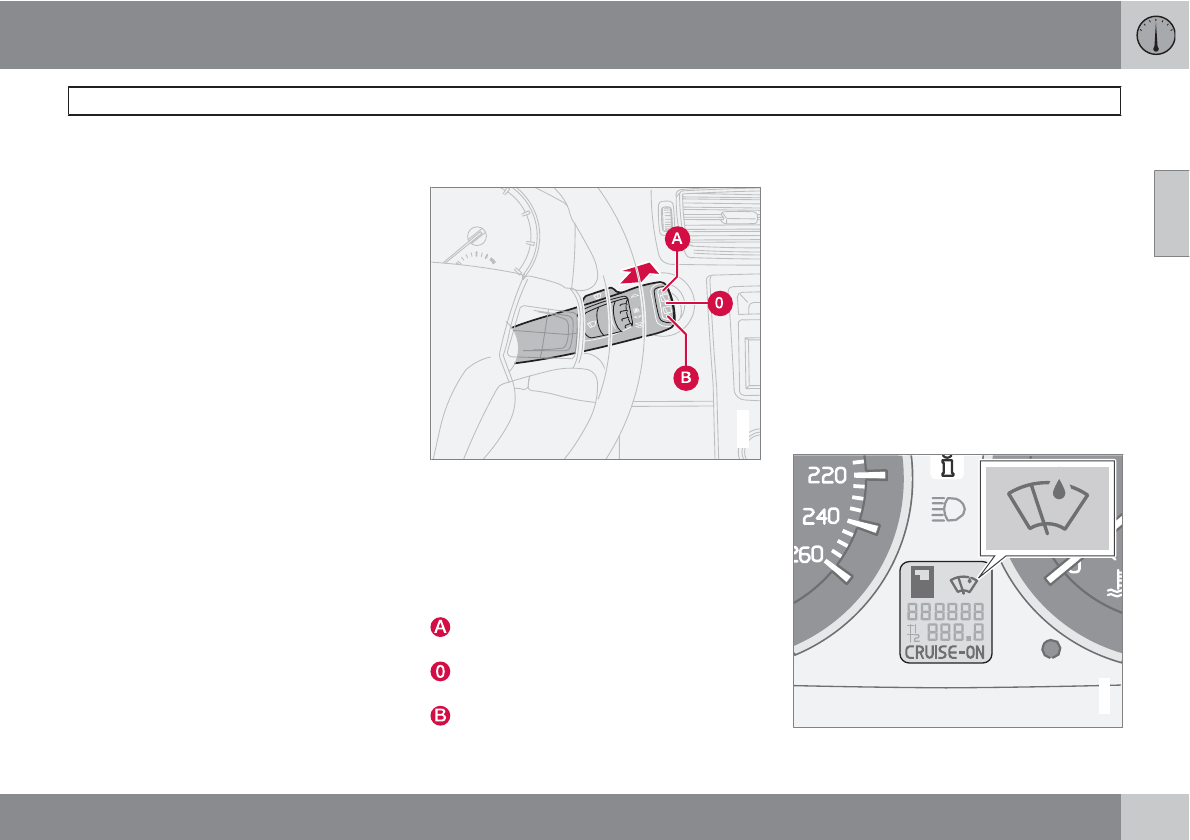 A

0

B

220

240

260

888888

888.8

CRUISE-ON

A

0

B