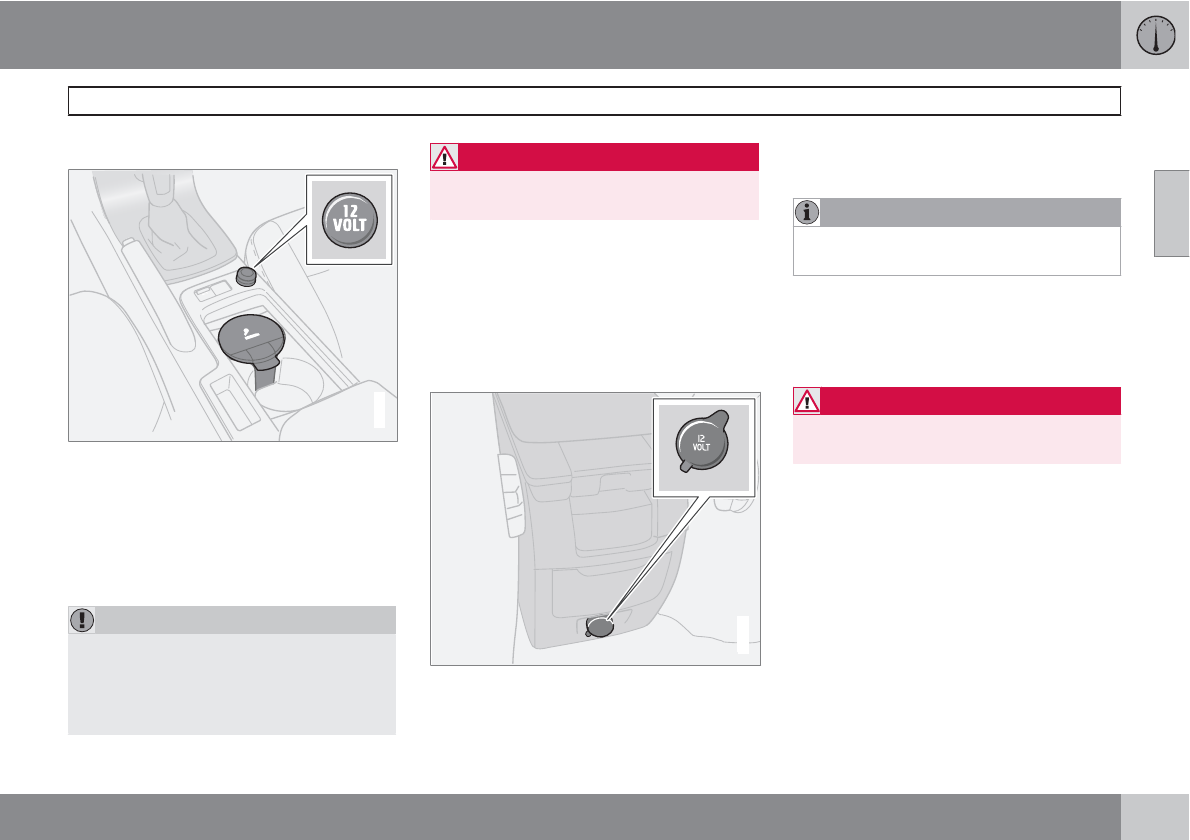 12
VOLT

12
VOLT