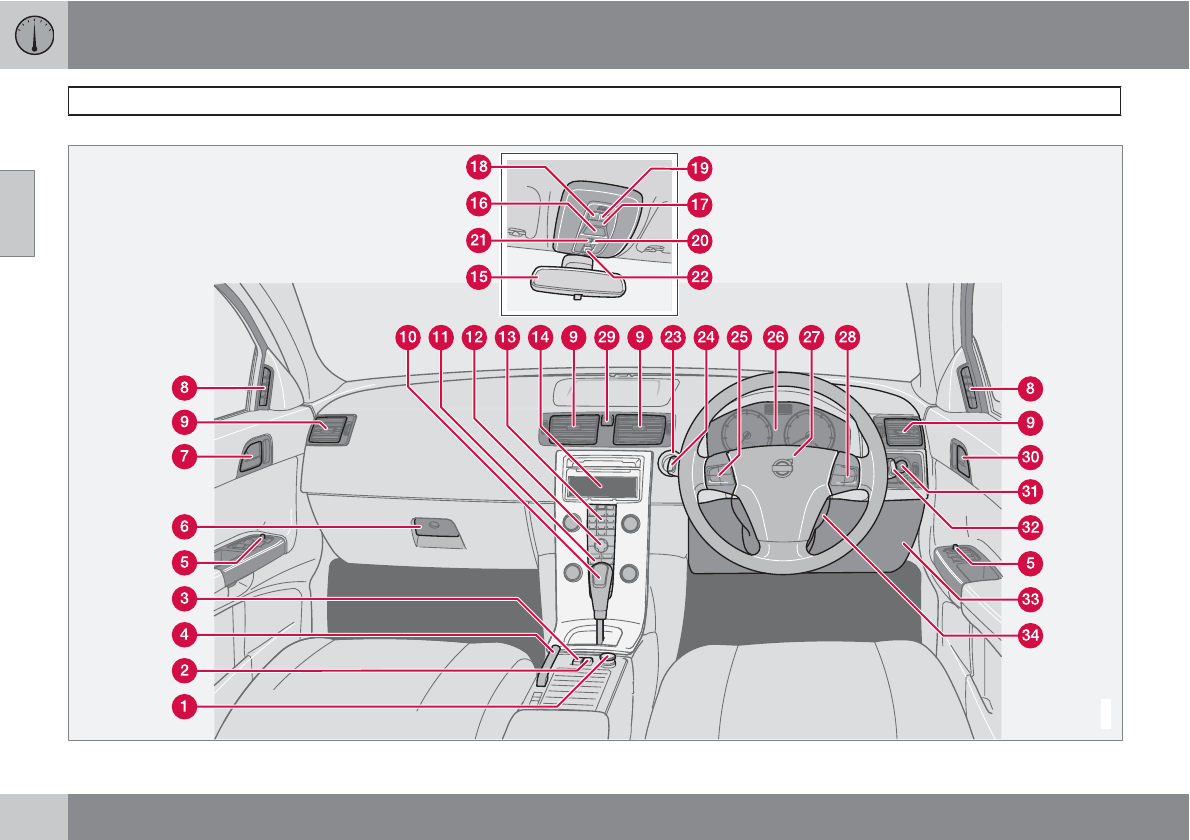 18
19
16
17
21
20
15
22
10
11
12
13
14
9
29
9
23
24
25
26
27
28
8
8
9
9
7
30
31
6
32
5
5
3
33
4
34
2
1