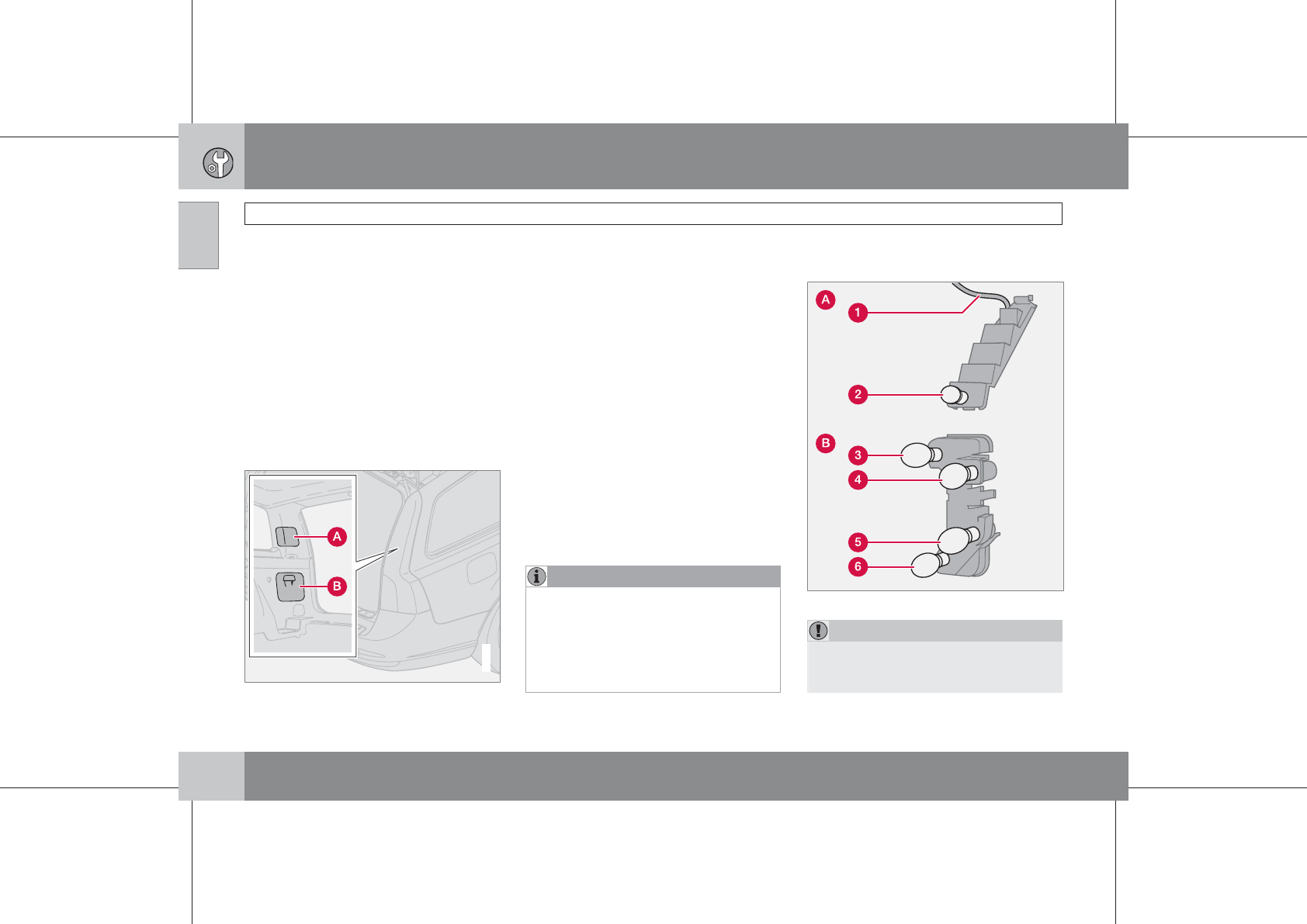 A
B
A
1
2
B
3
4
5
6