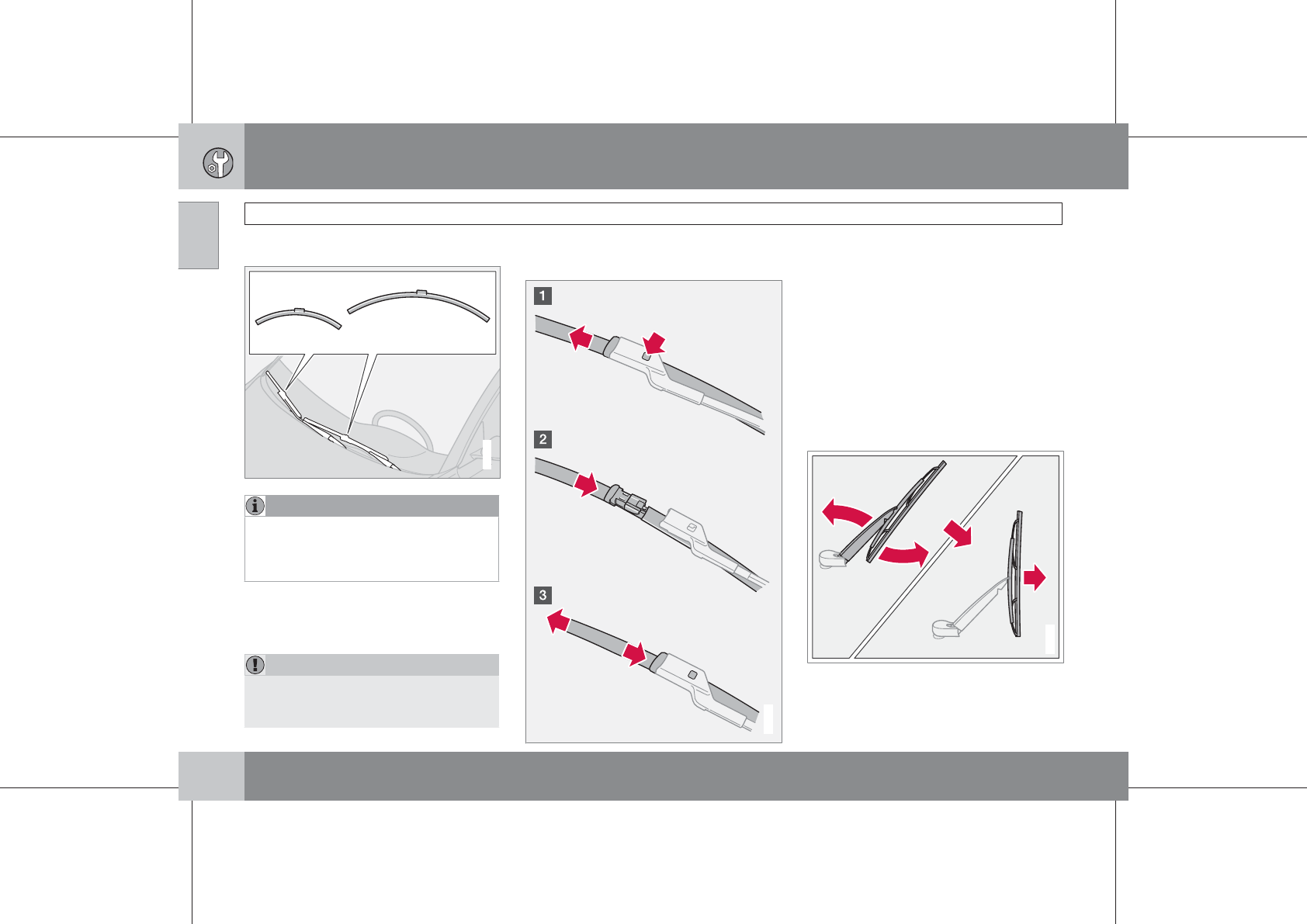 1

2

3