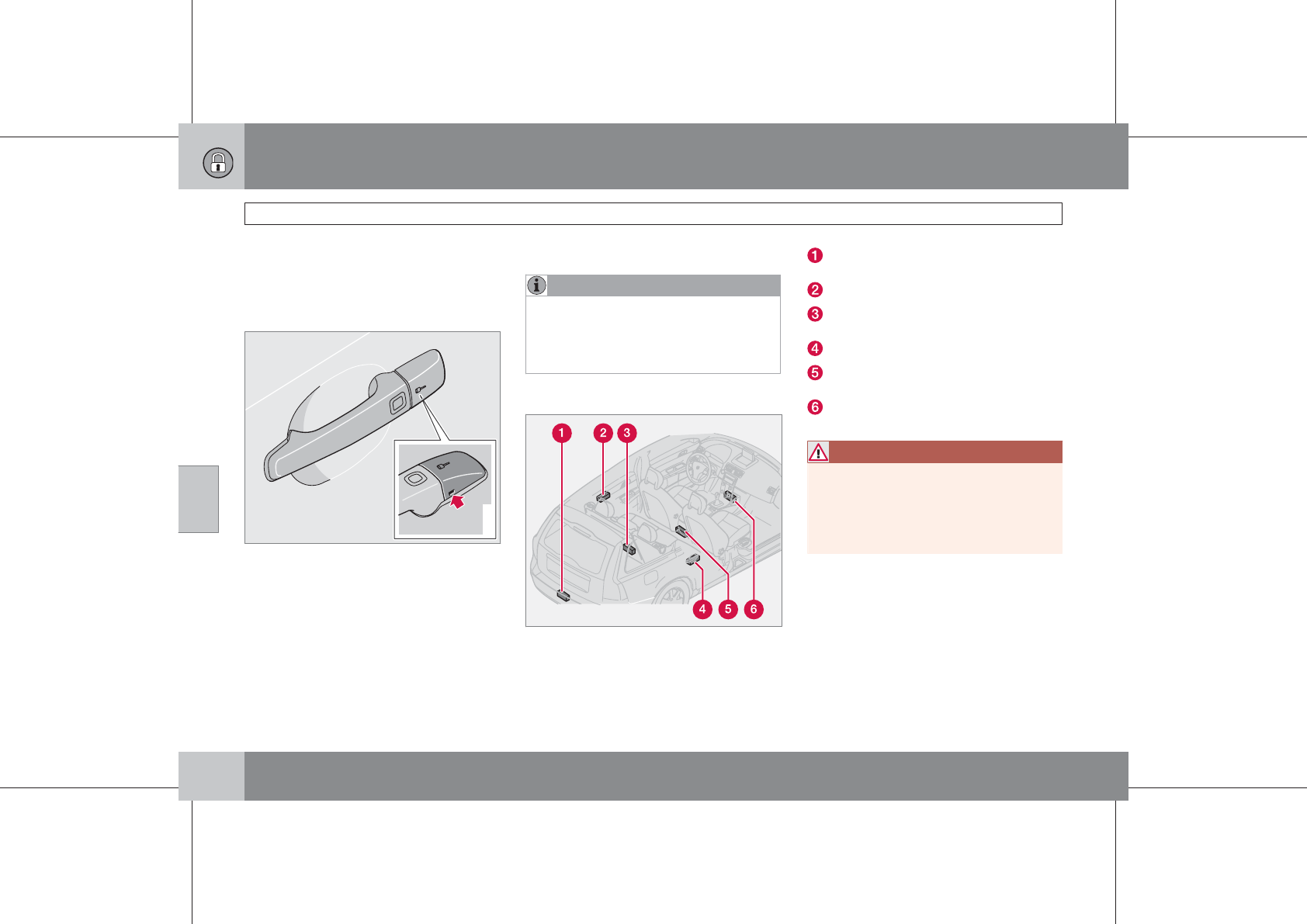 1 2 3

4 5 6

1

2

3

4

5

6