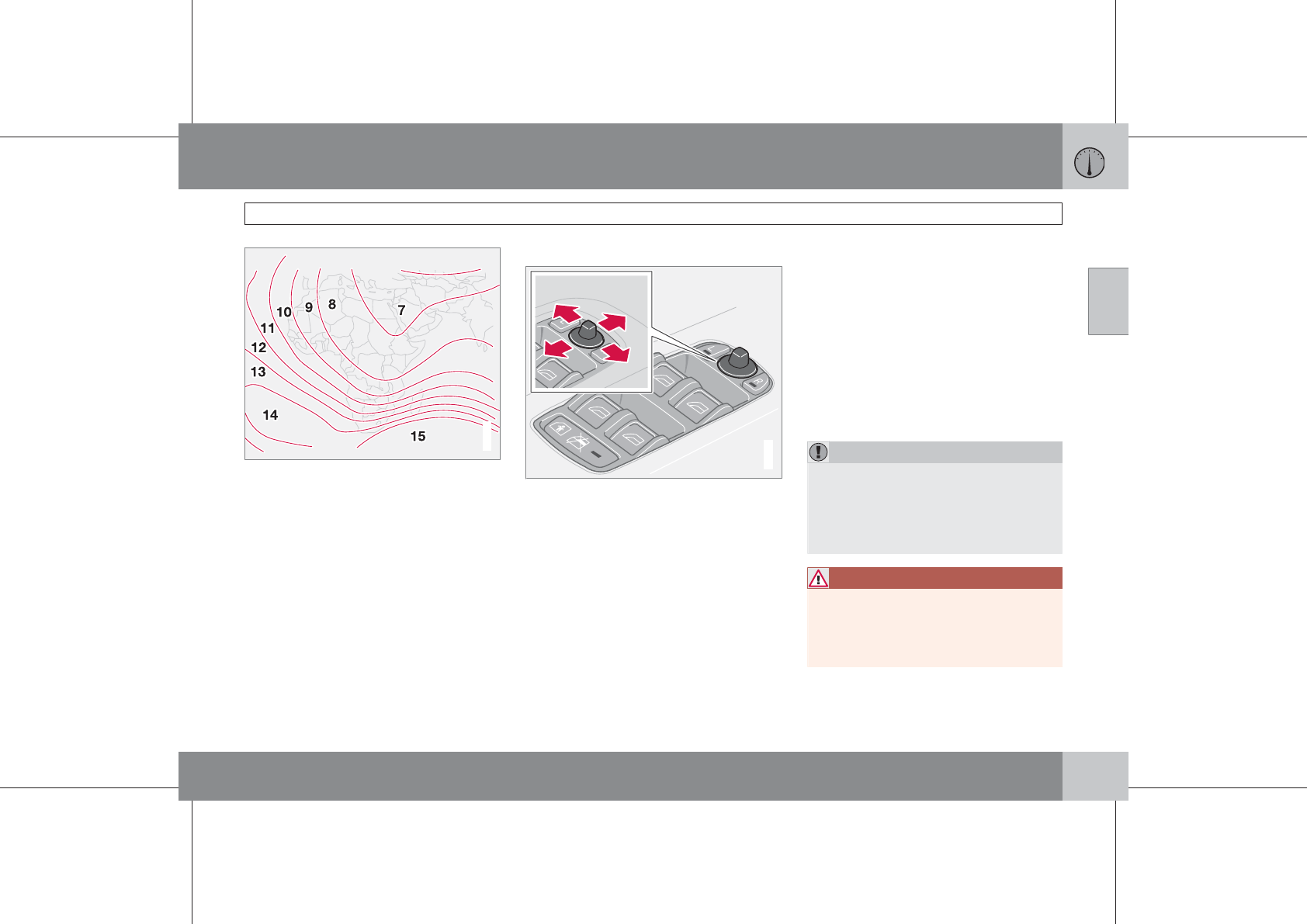 10 9 8 7
11
12
13
14
15