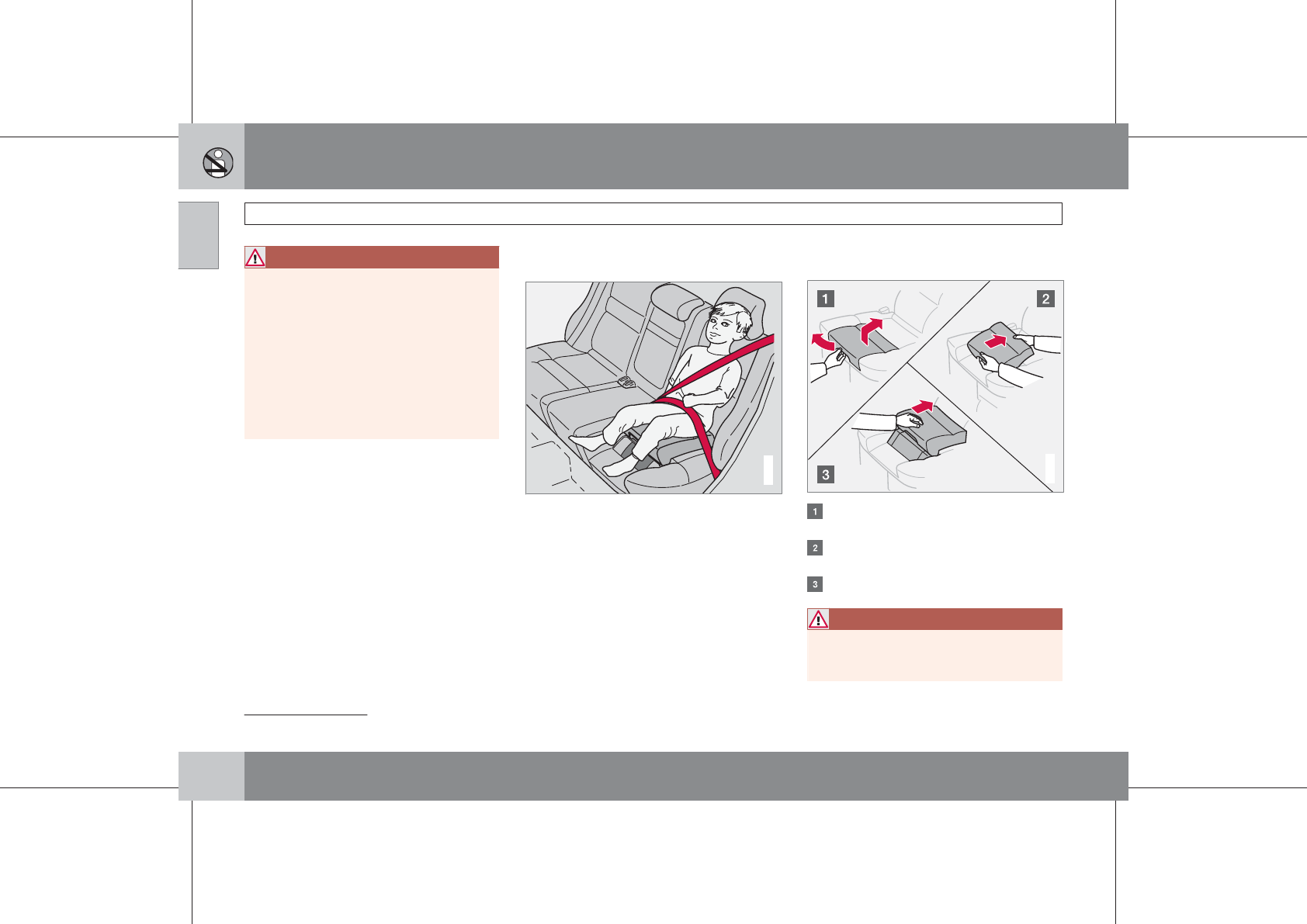 1

2

3

1

2

3