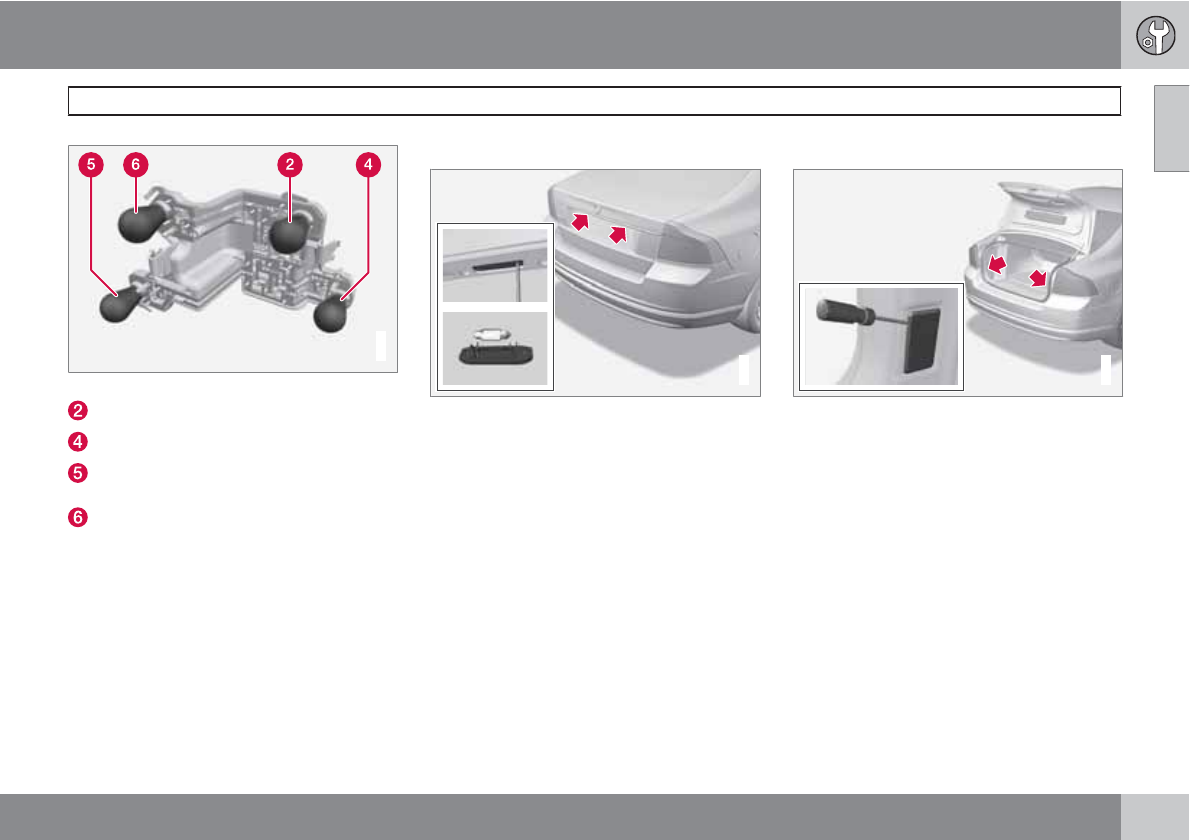 5 6 2 4

2

4

5

6