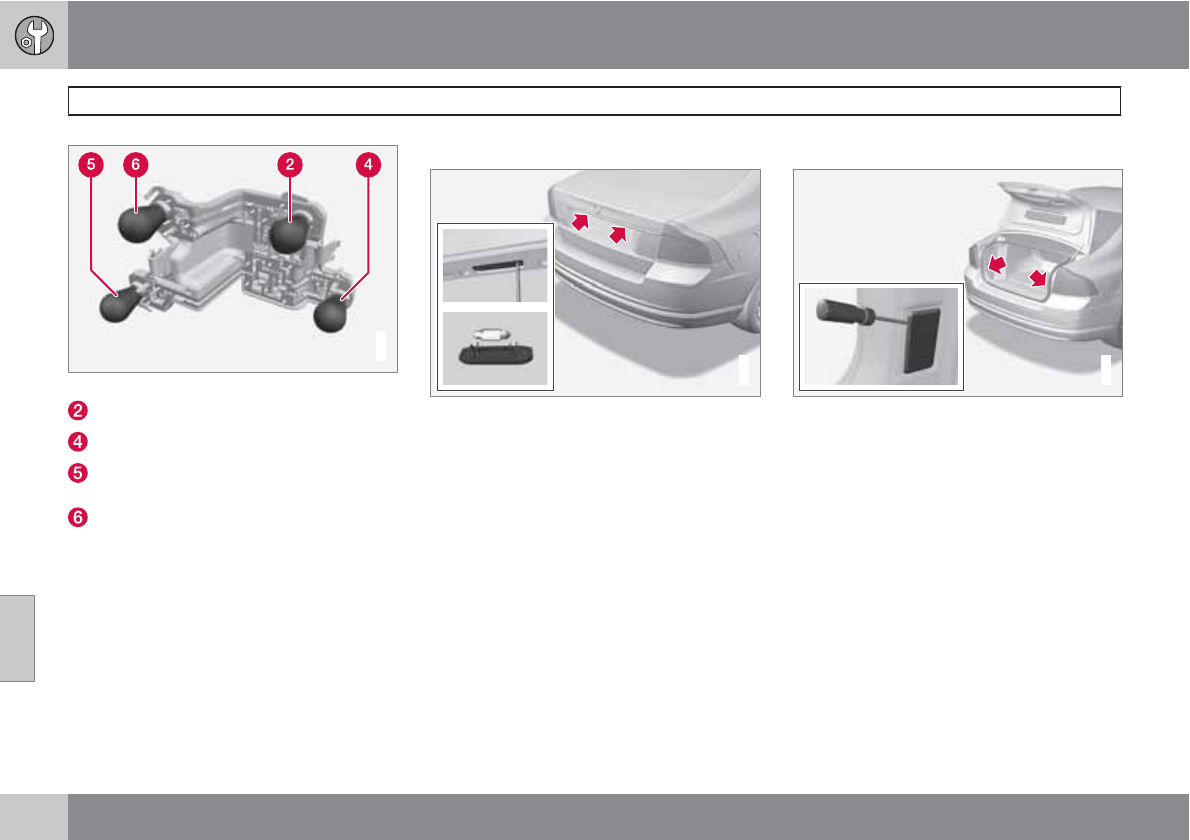 5 6 2 4

2

4

5

6