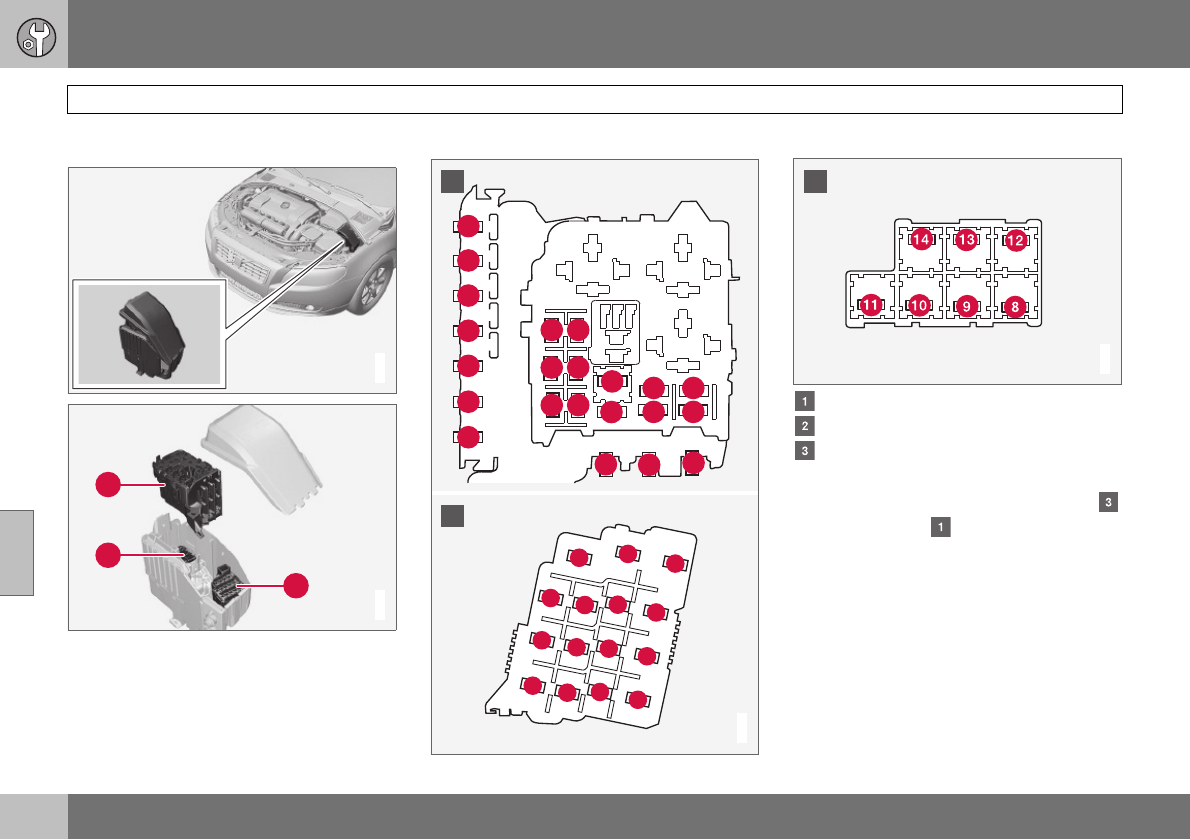 14
13
12
11
10
9
8
1
2
3
3
1