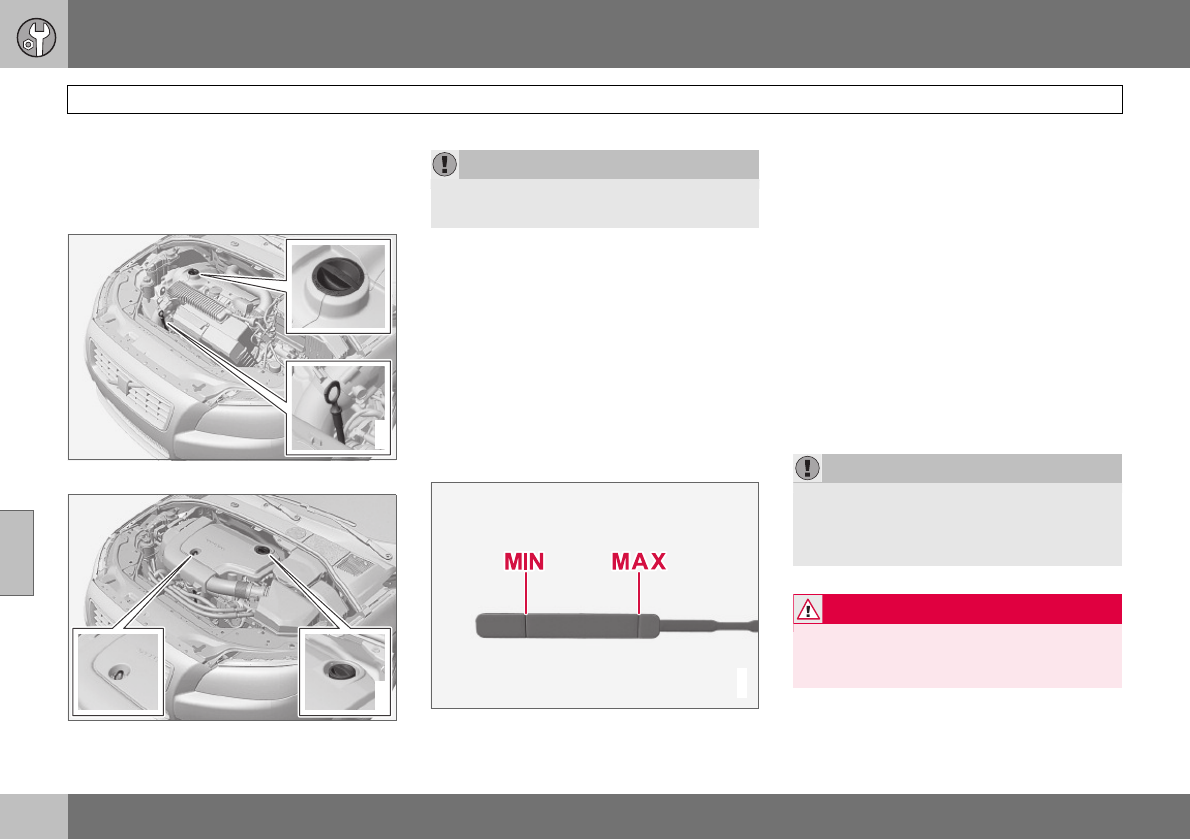 MIN MAX