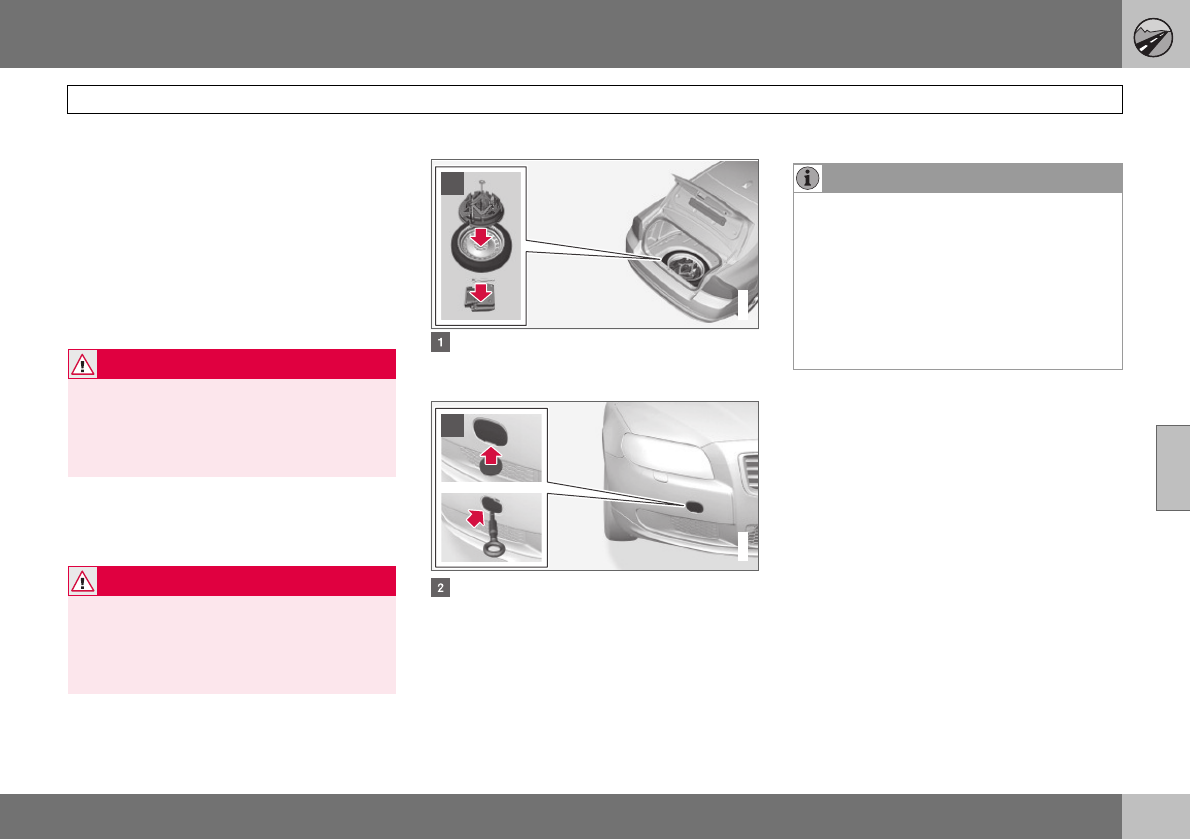 1

2