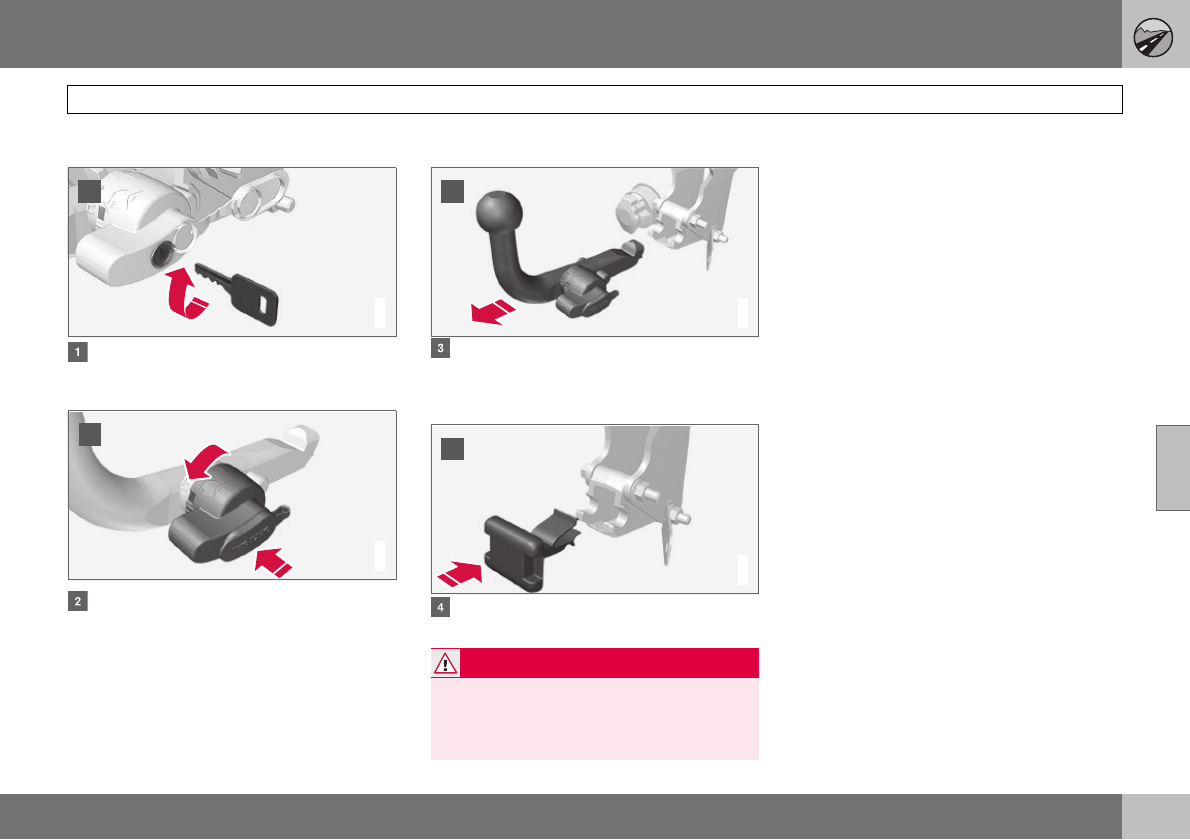 1

2

3

4