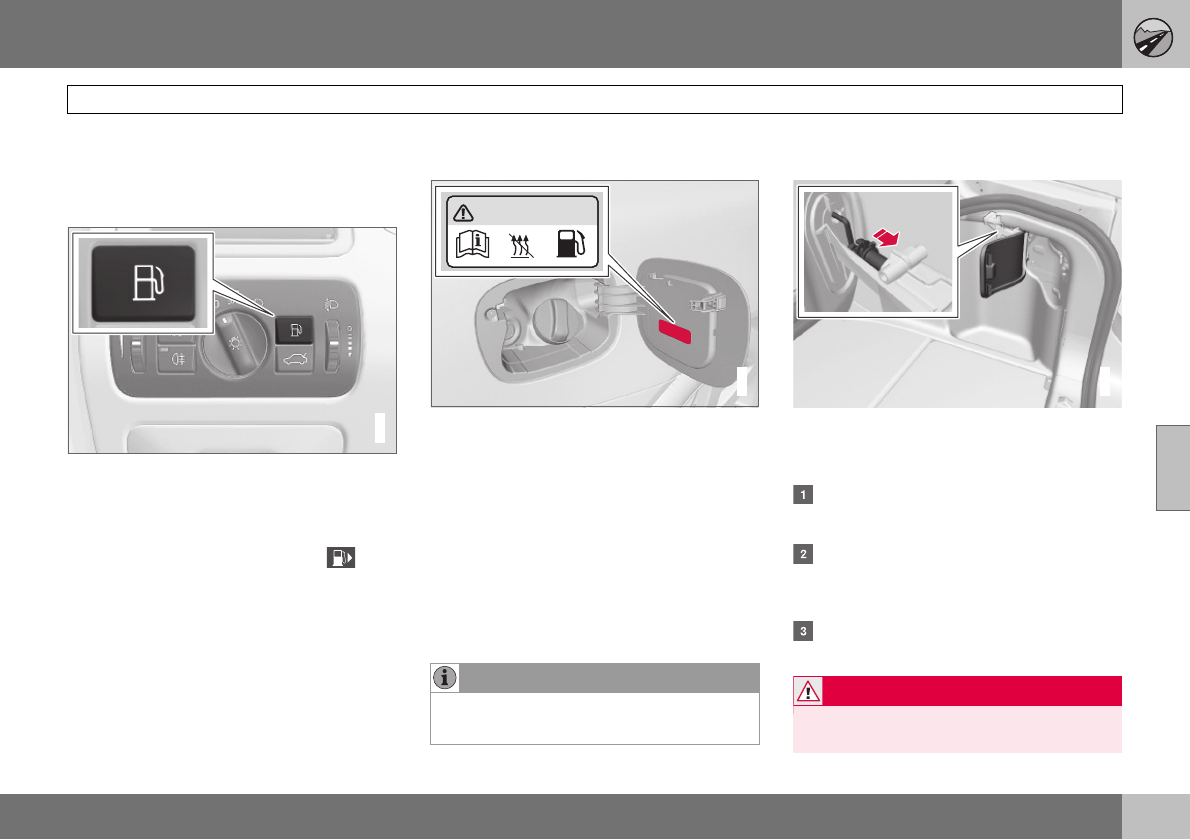 1

2

3