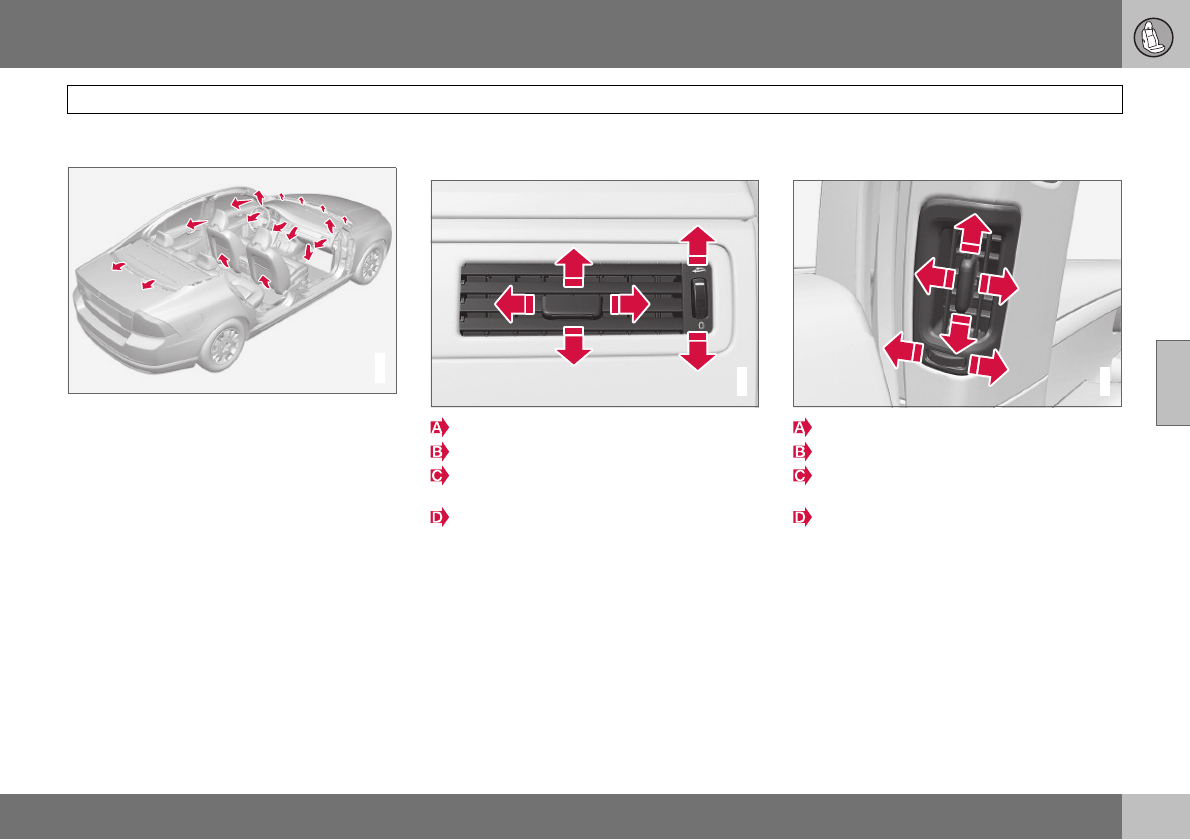 A
B
C
D
A
B
C
D