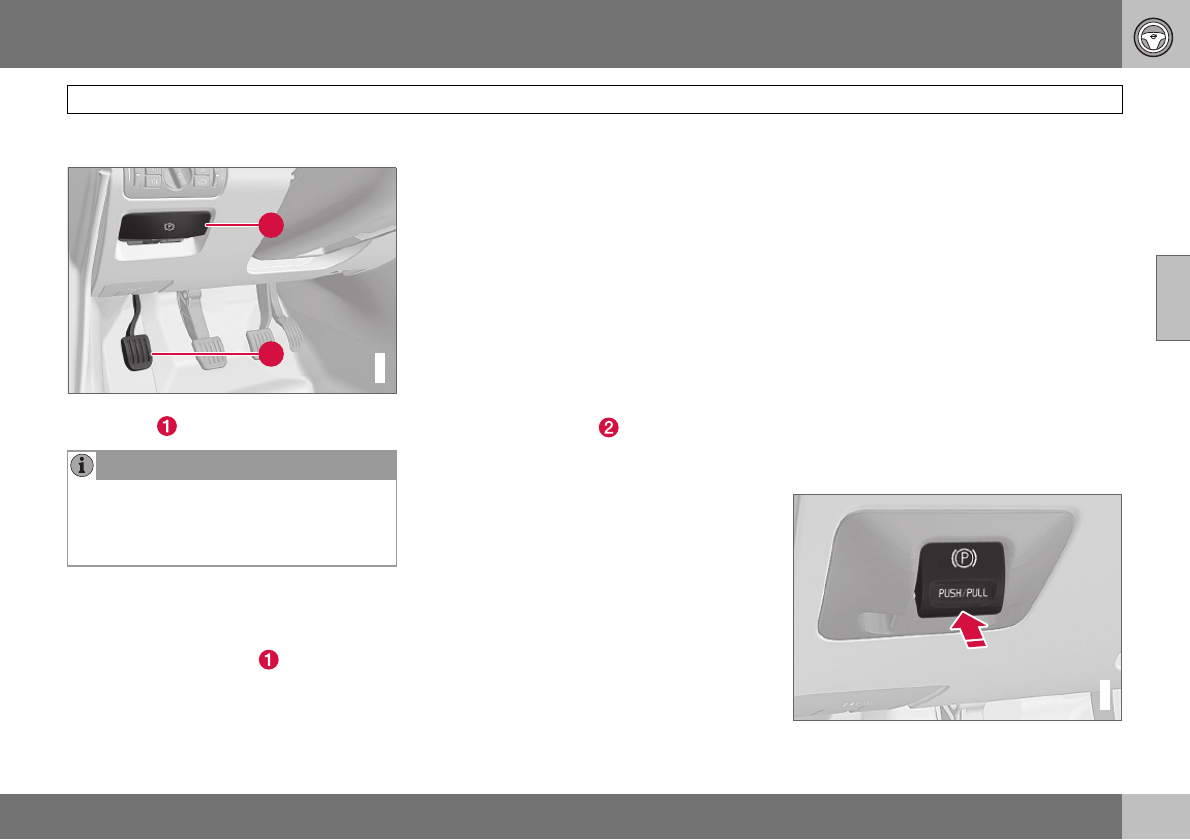 PUSH/PULL