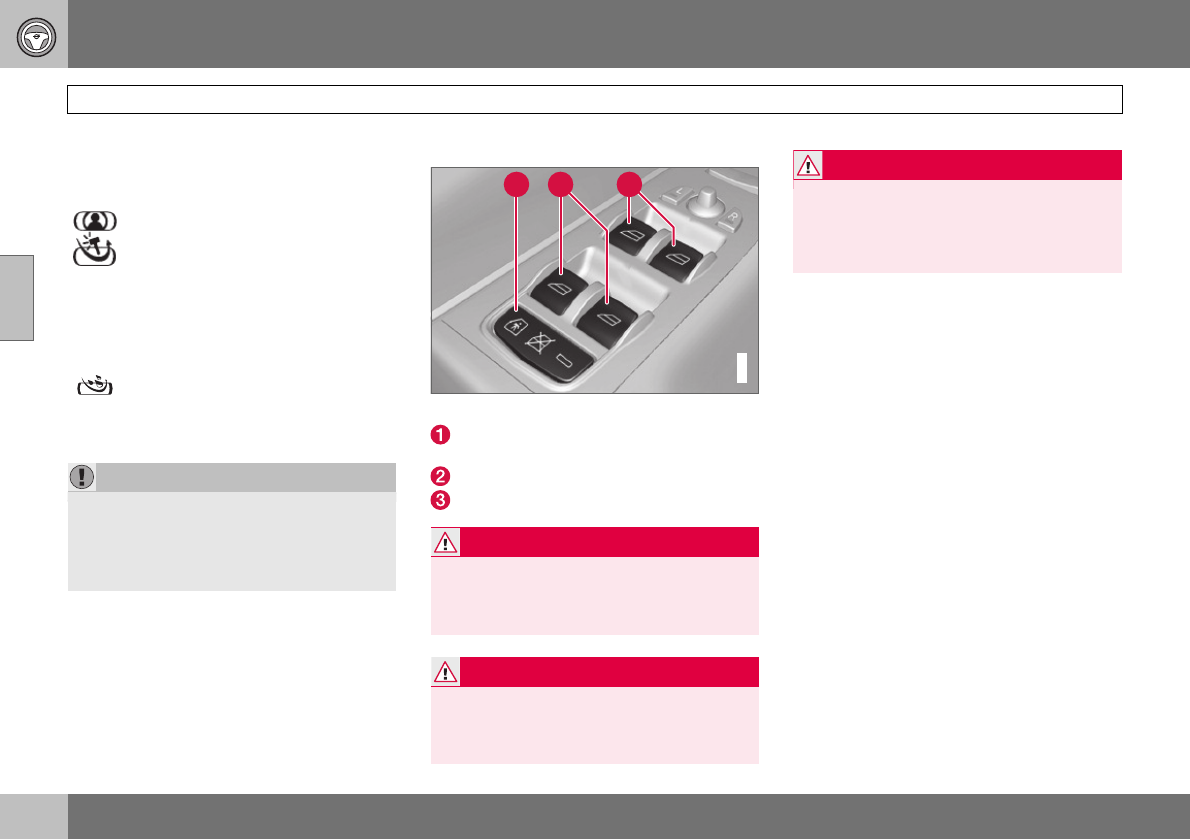 L

R