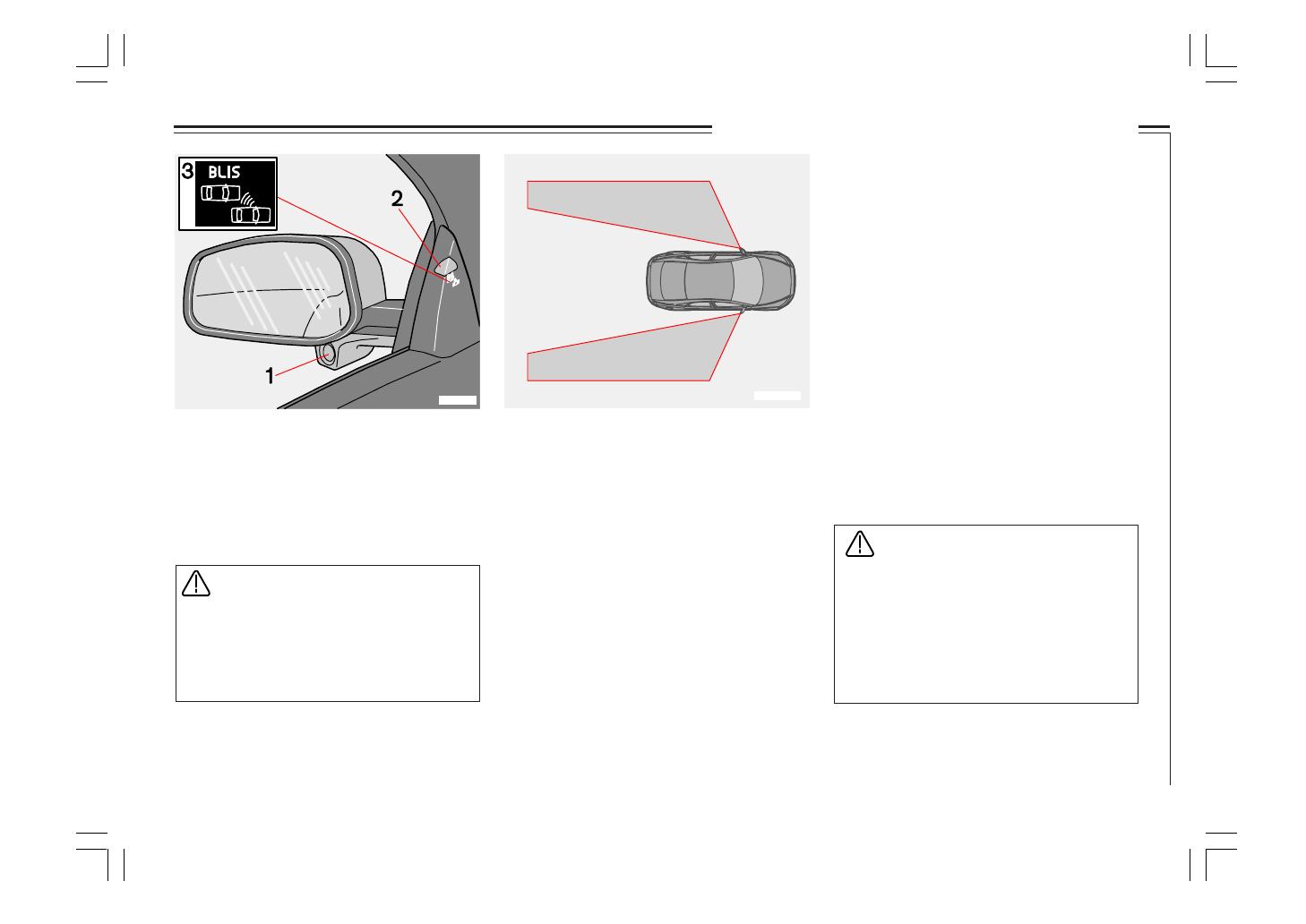 3 BLIS

2

1