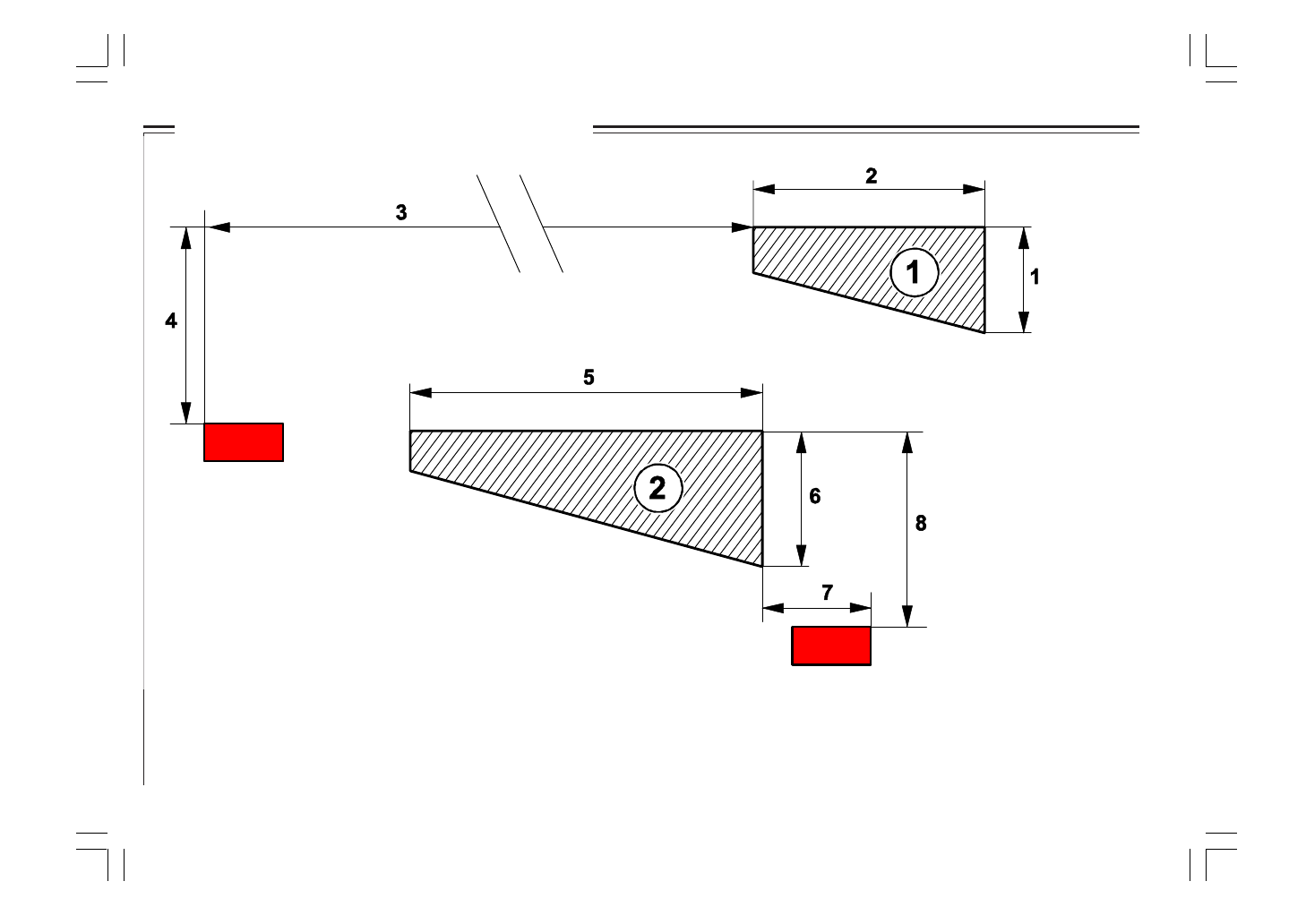 2
3
1
1
4
5
2
6
8
7