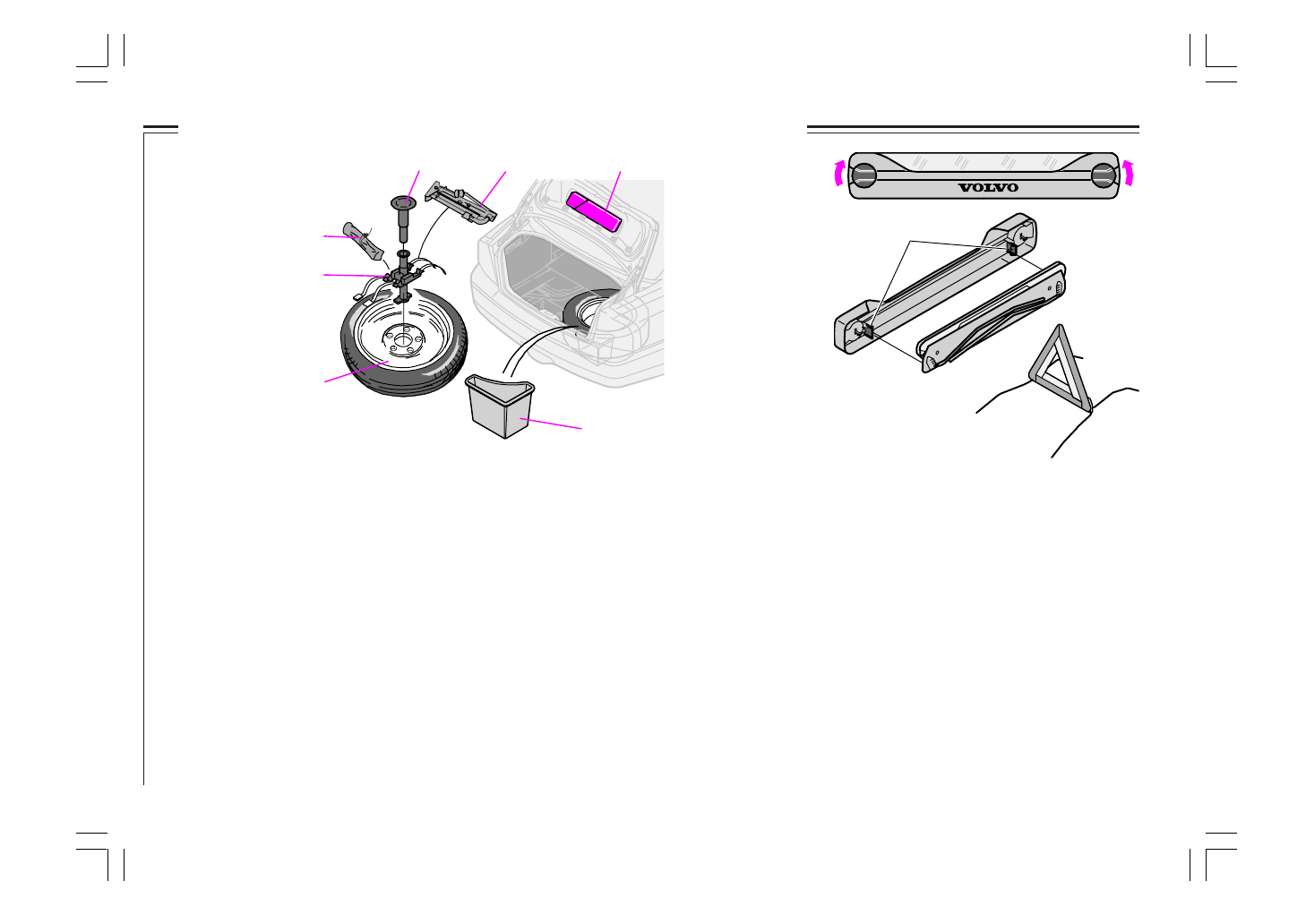 VOLVO