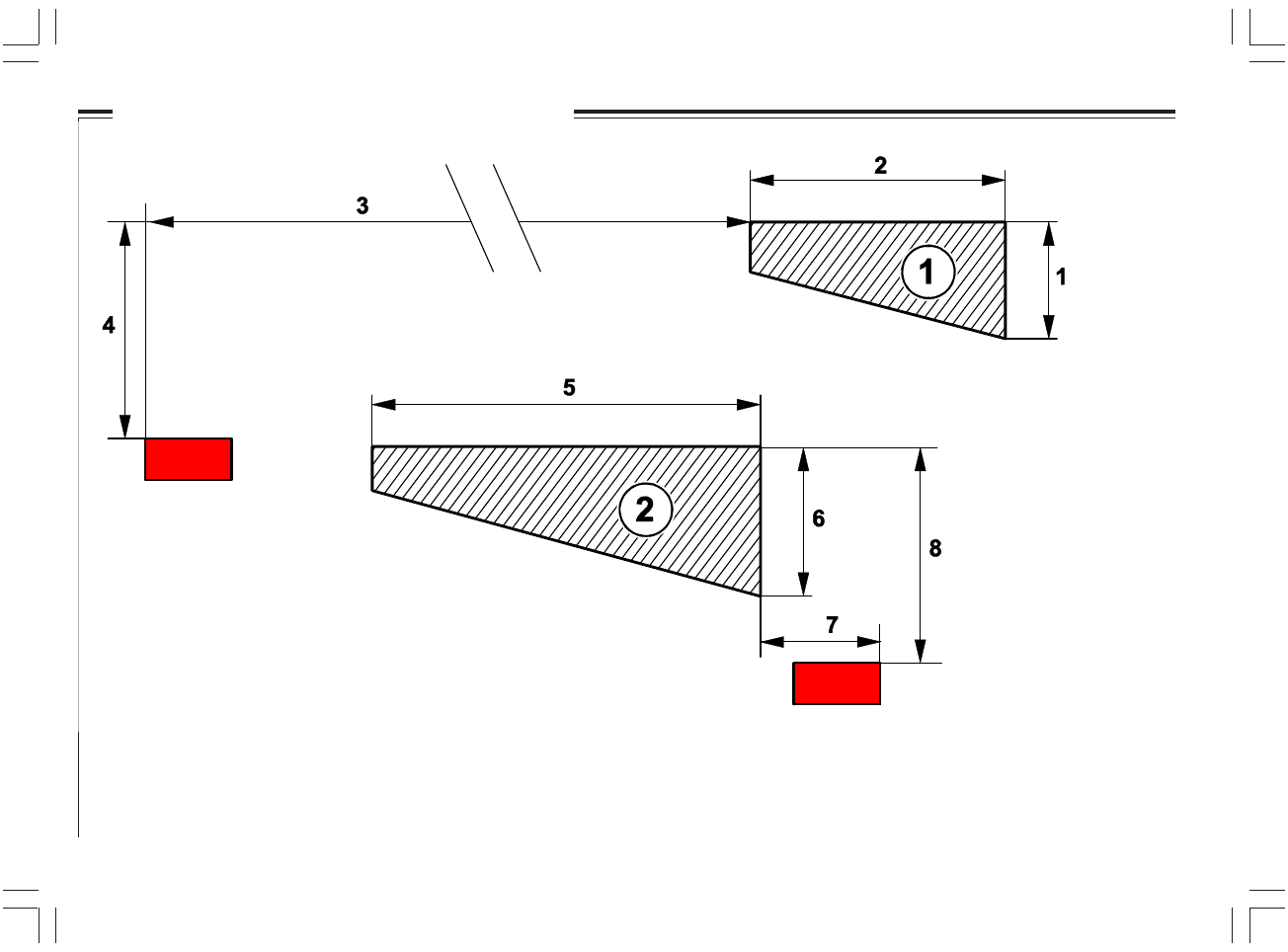 2
3
1
1
4
5
2
6
8
7