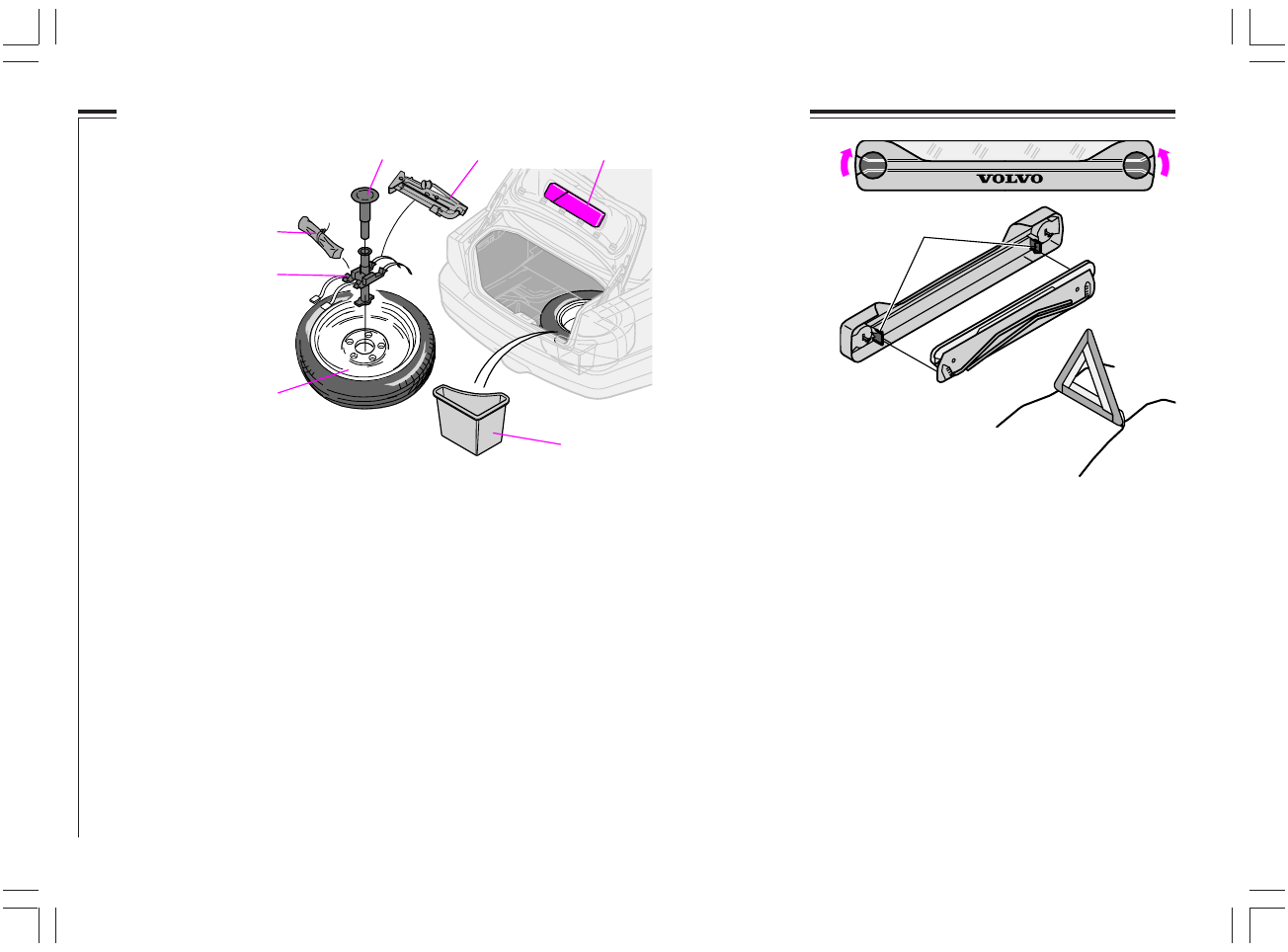 VOLVO