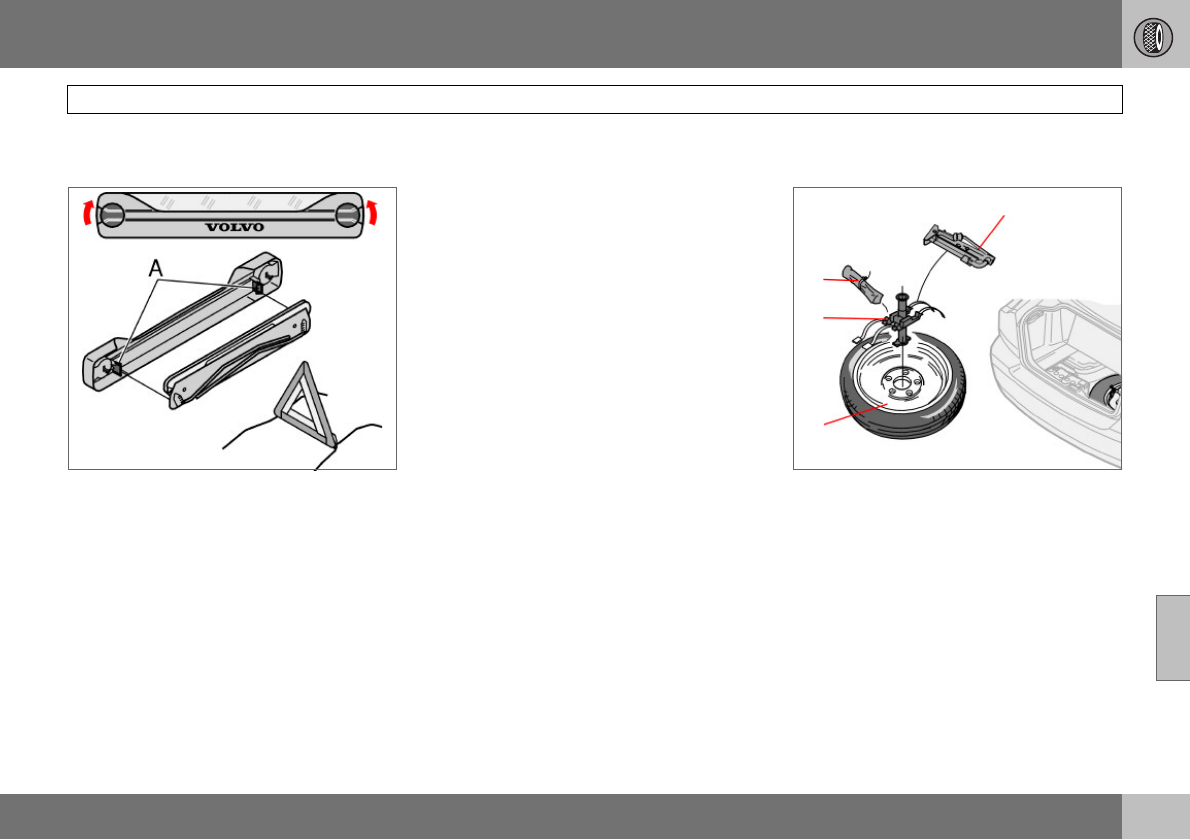 VOLVO

A